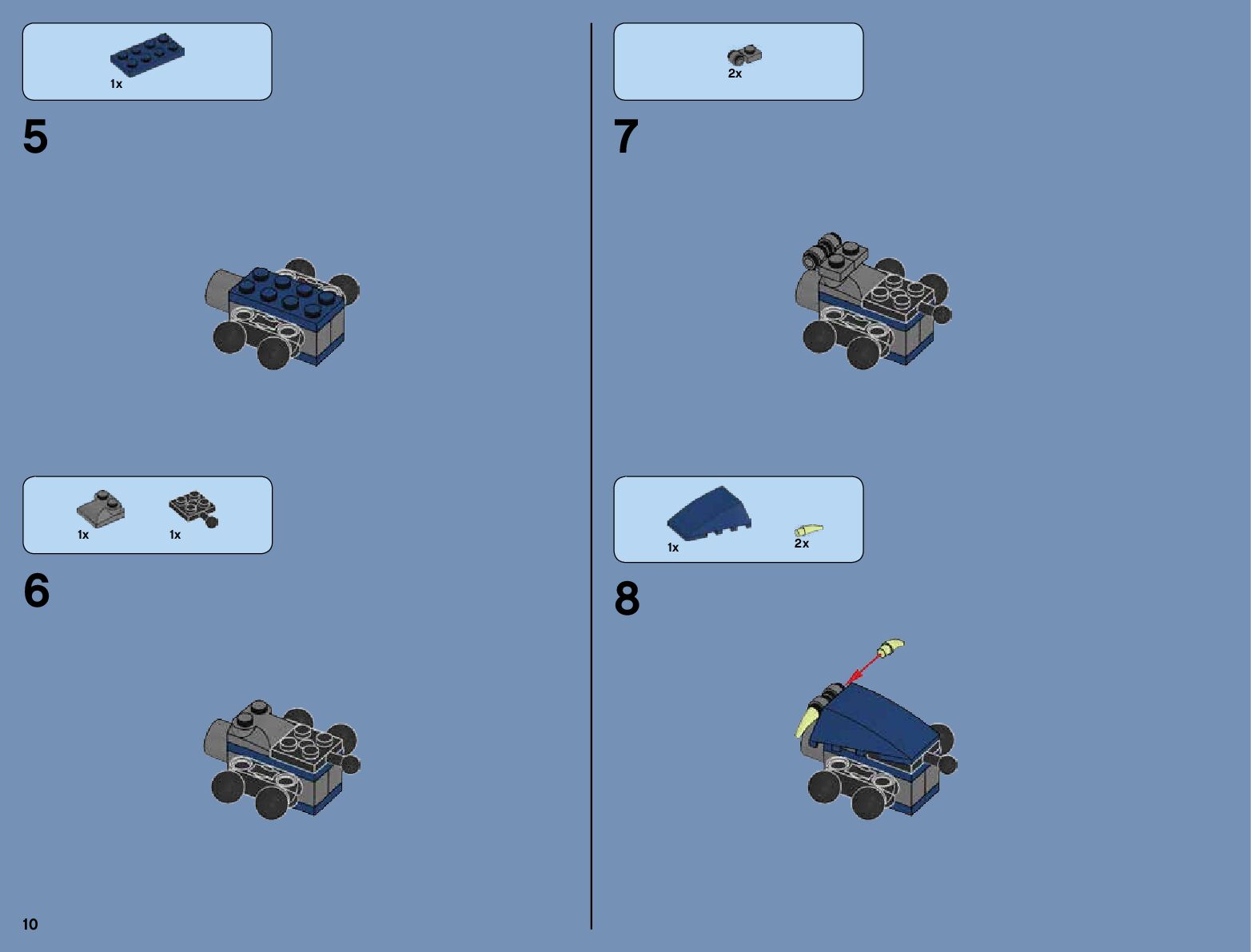 1x

5

1x 1x

6

10

2x

7

1x 2x

8