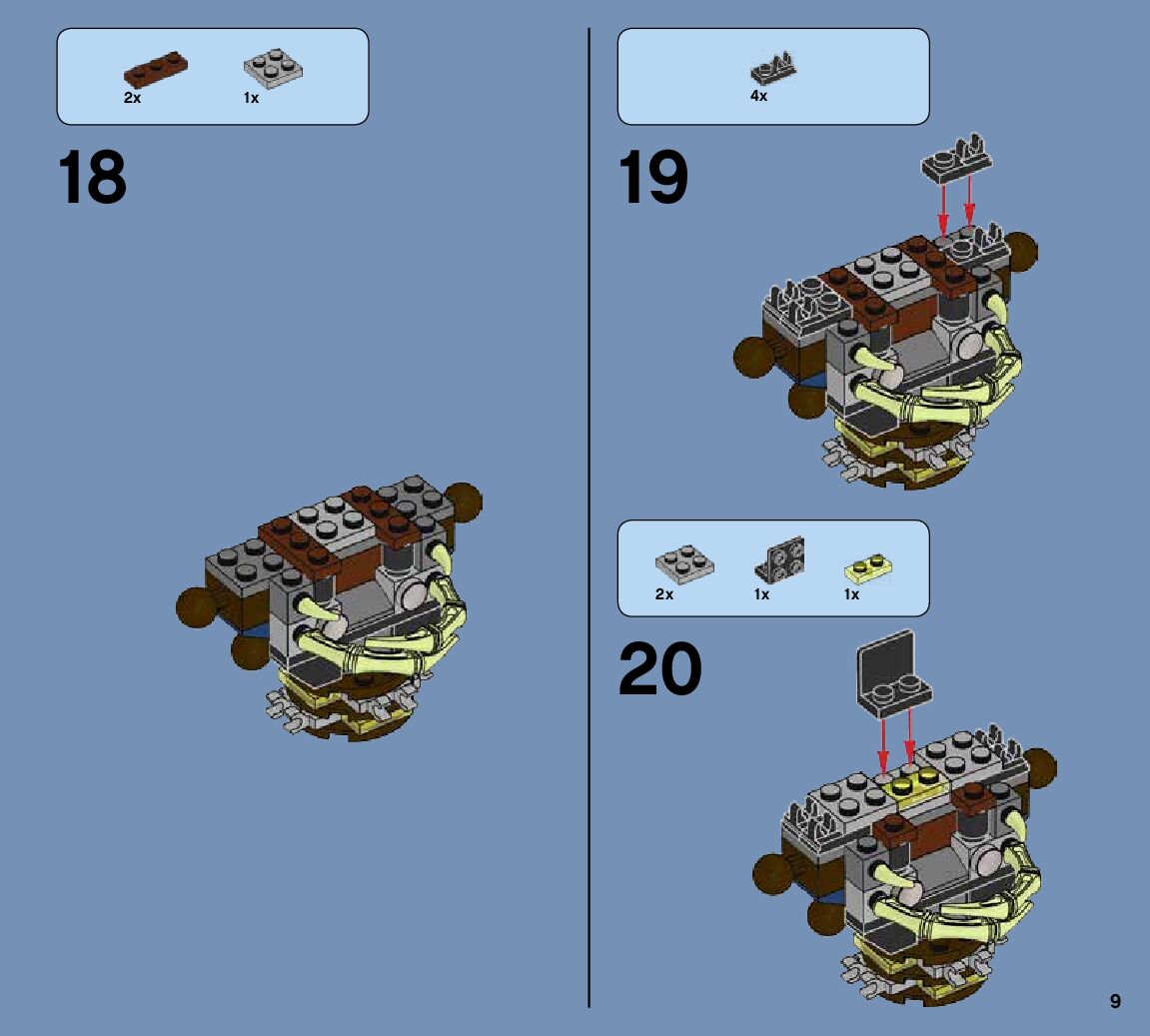 2x 1x

18

4x

19

2x 1x 1x

20

9