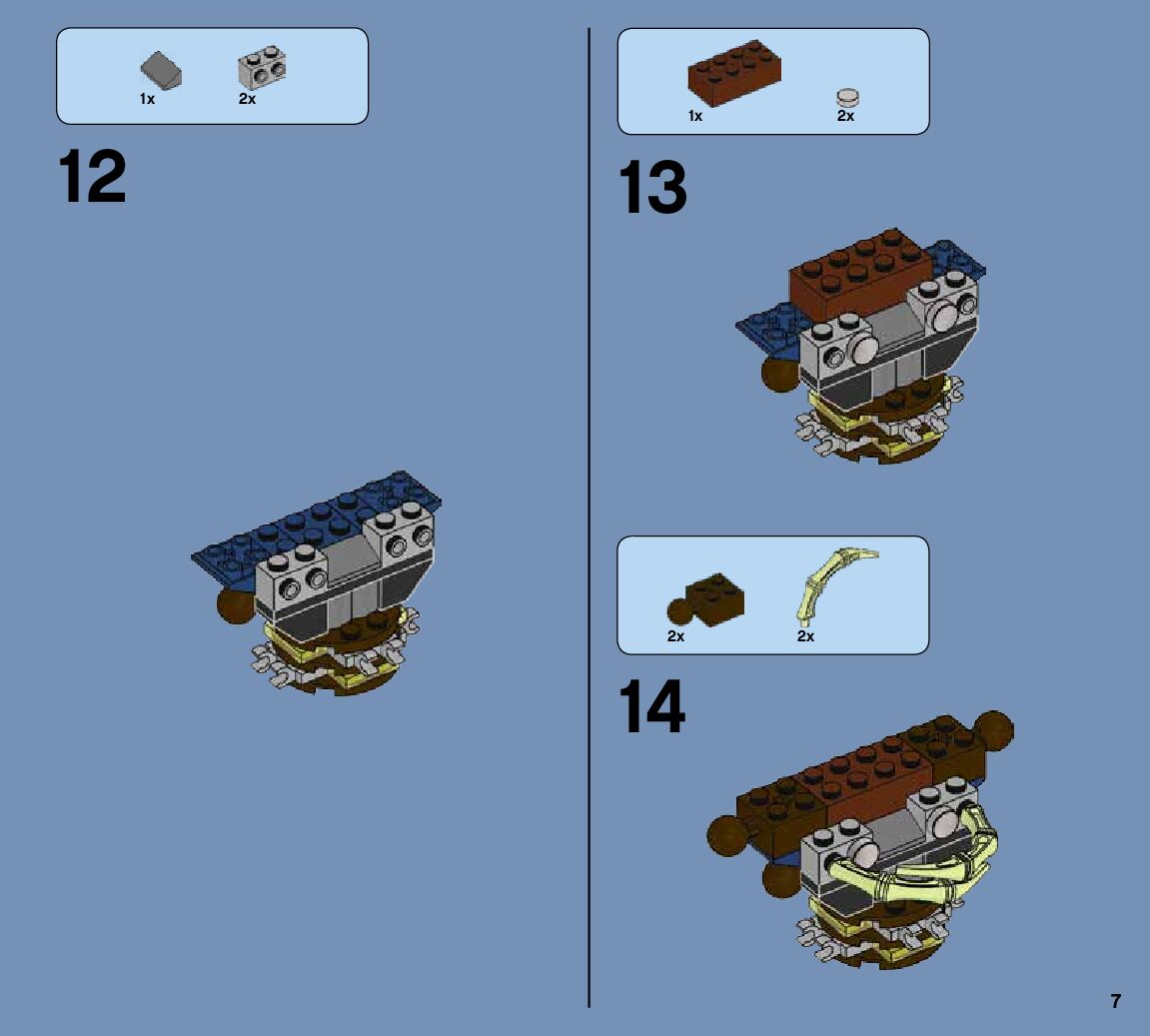 1x 2x

12

1x 2x

13

2x 2x

14

7