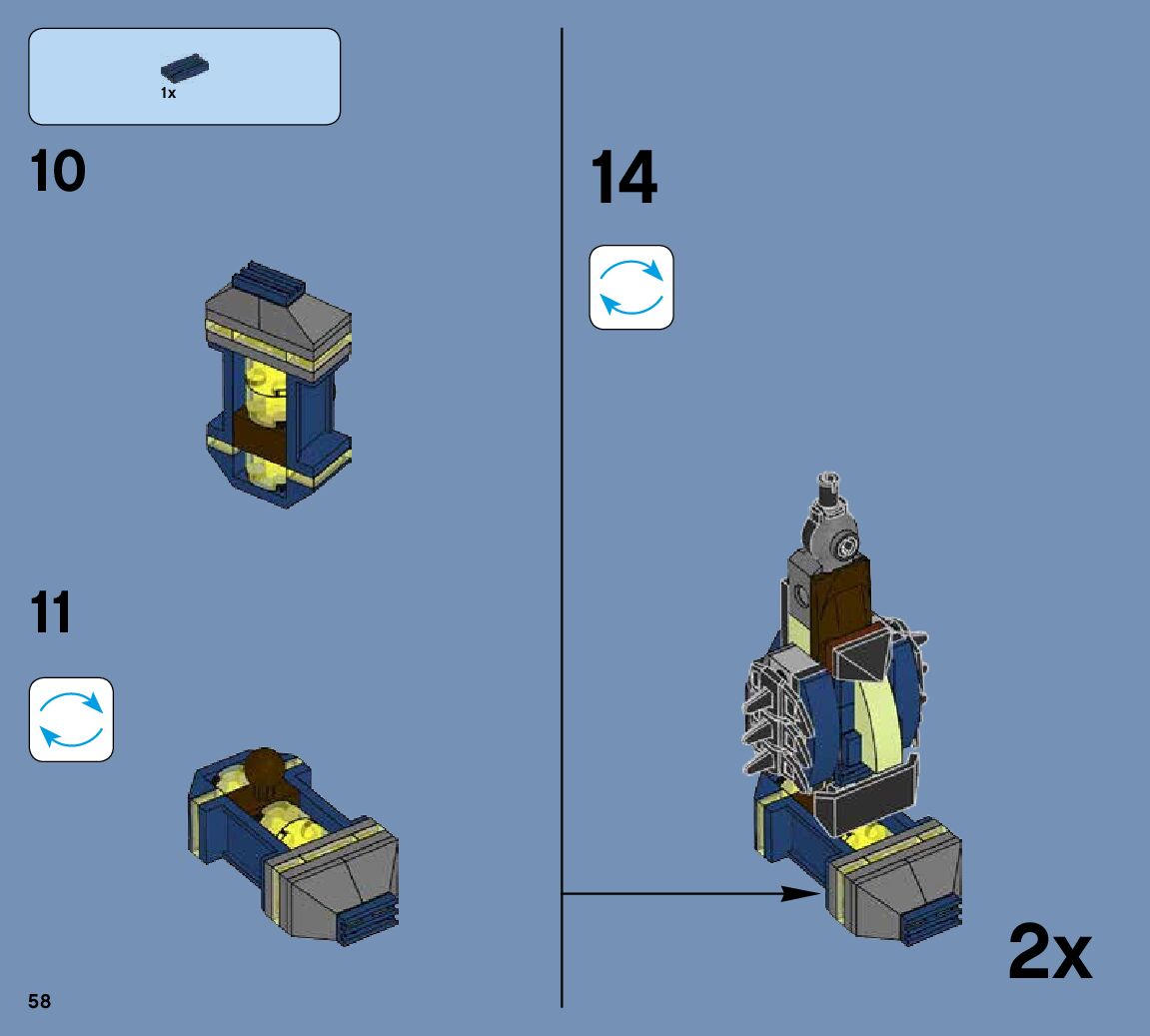 1x

10

11

14

2x

58