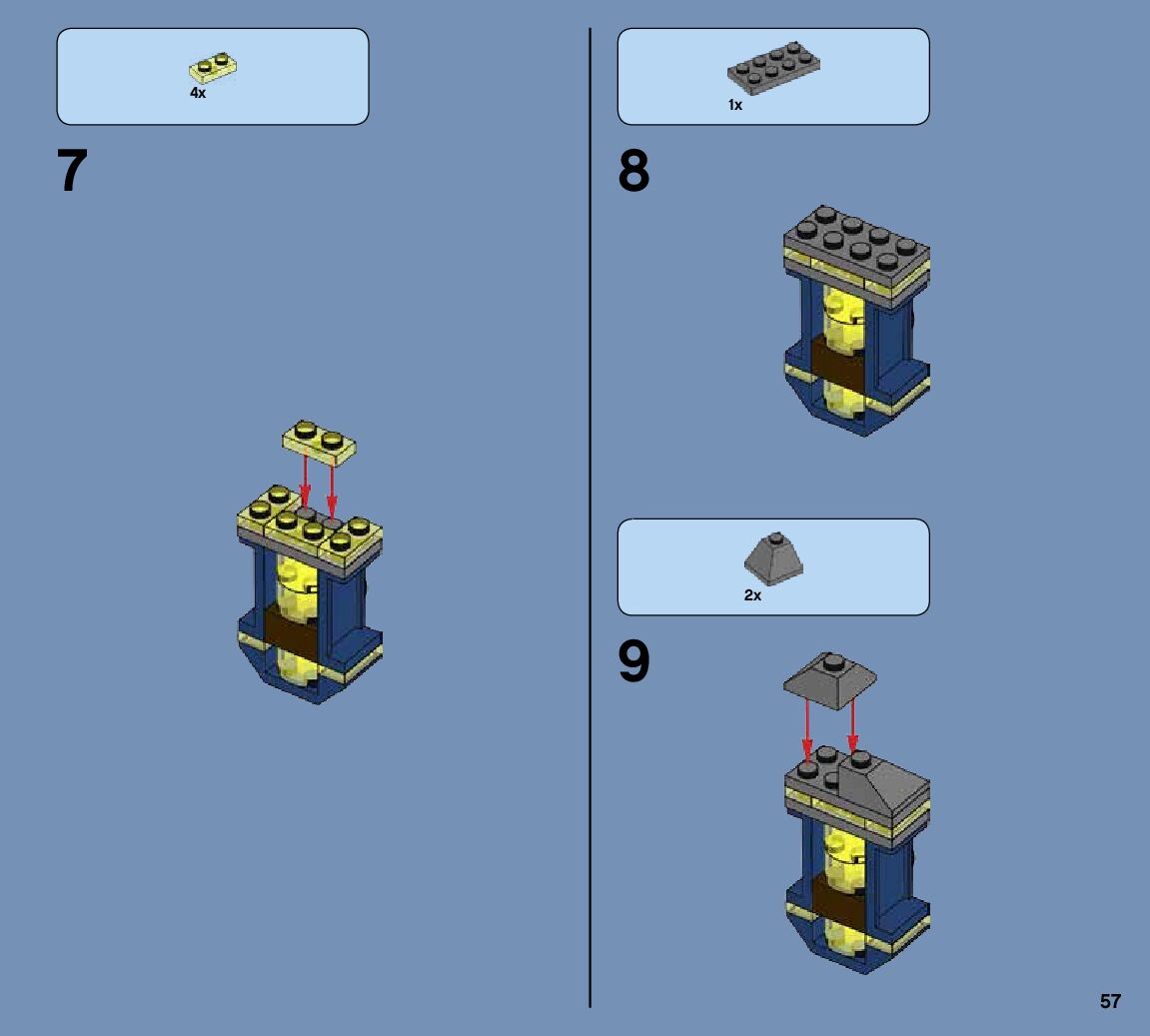 4x

7

1x

8

2x

9

57