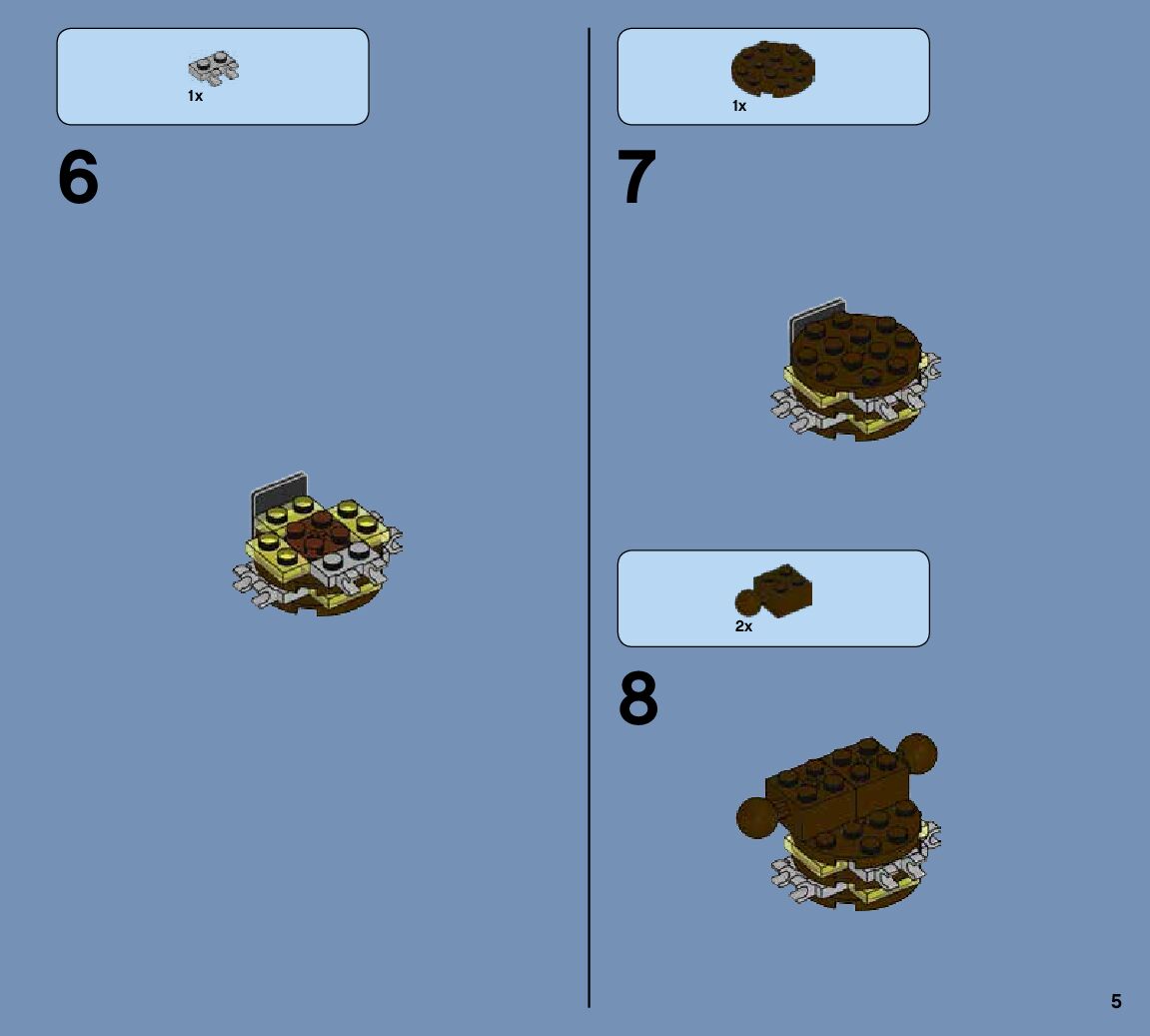 1x

6

1x

7

2x

8

5