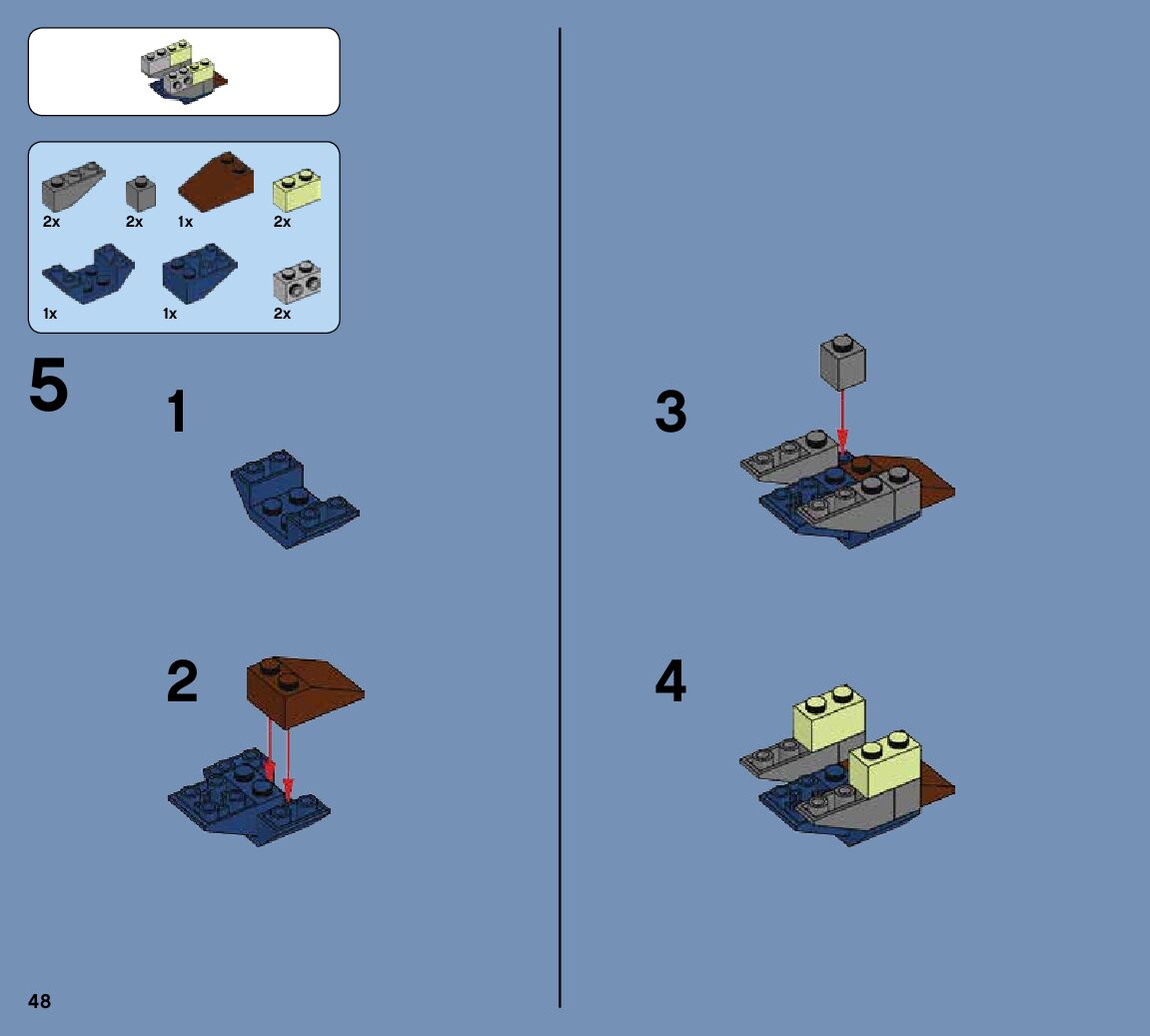 2x 2x 1x 2x

1x 1x 2x

5

1

2

3

4

48