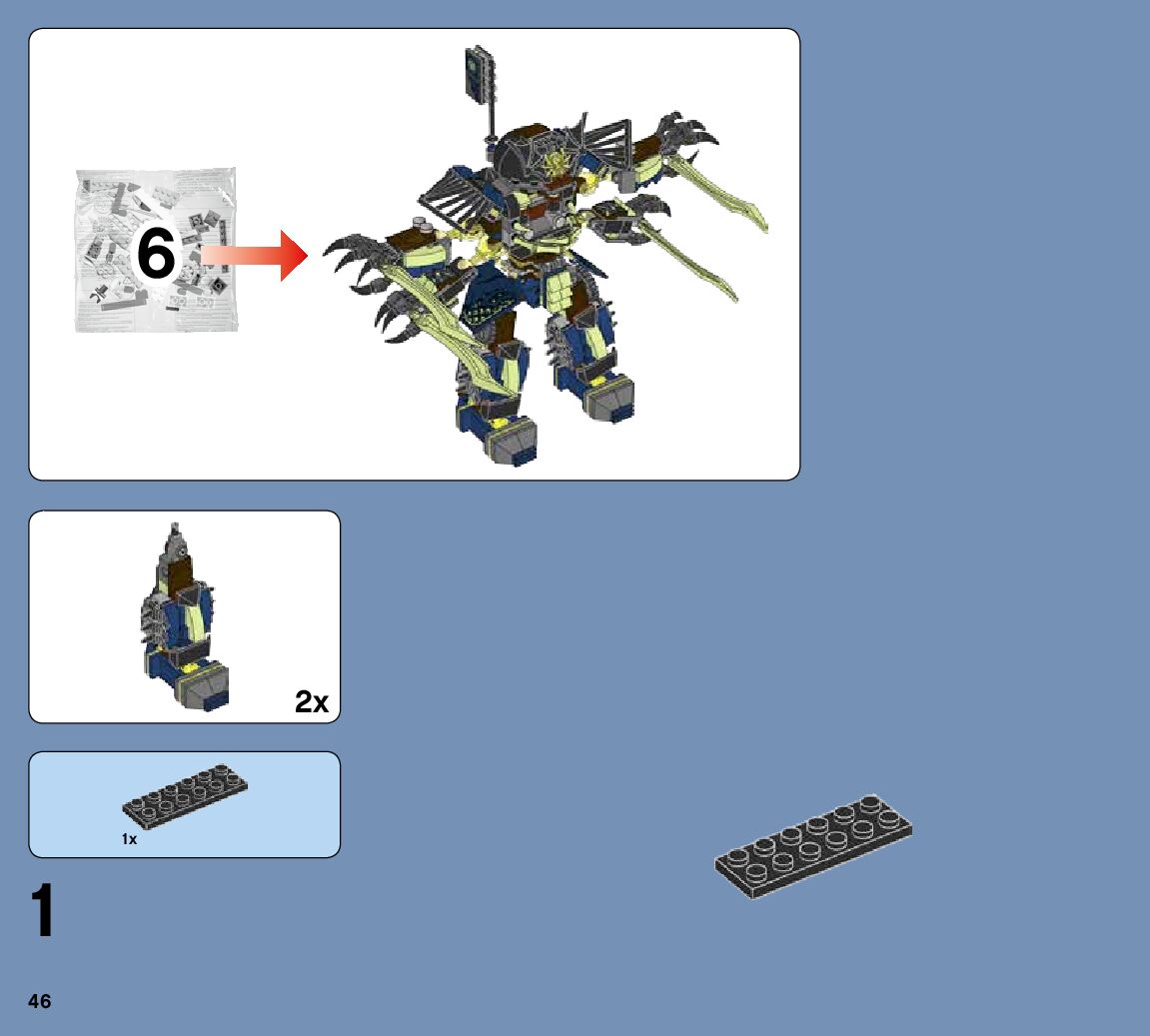 6

2x

1x

1

46