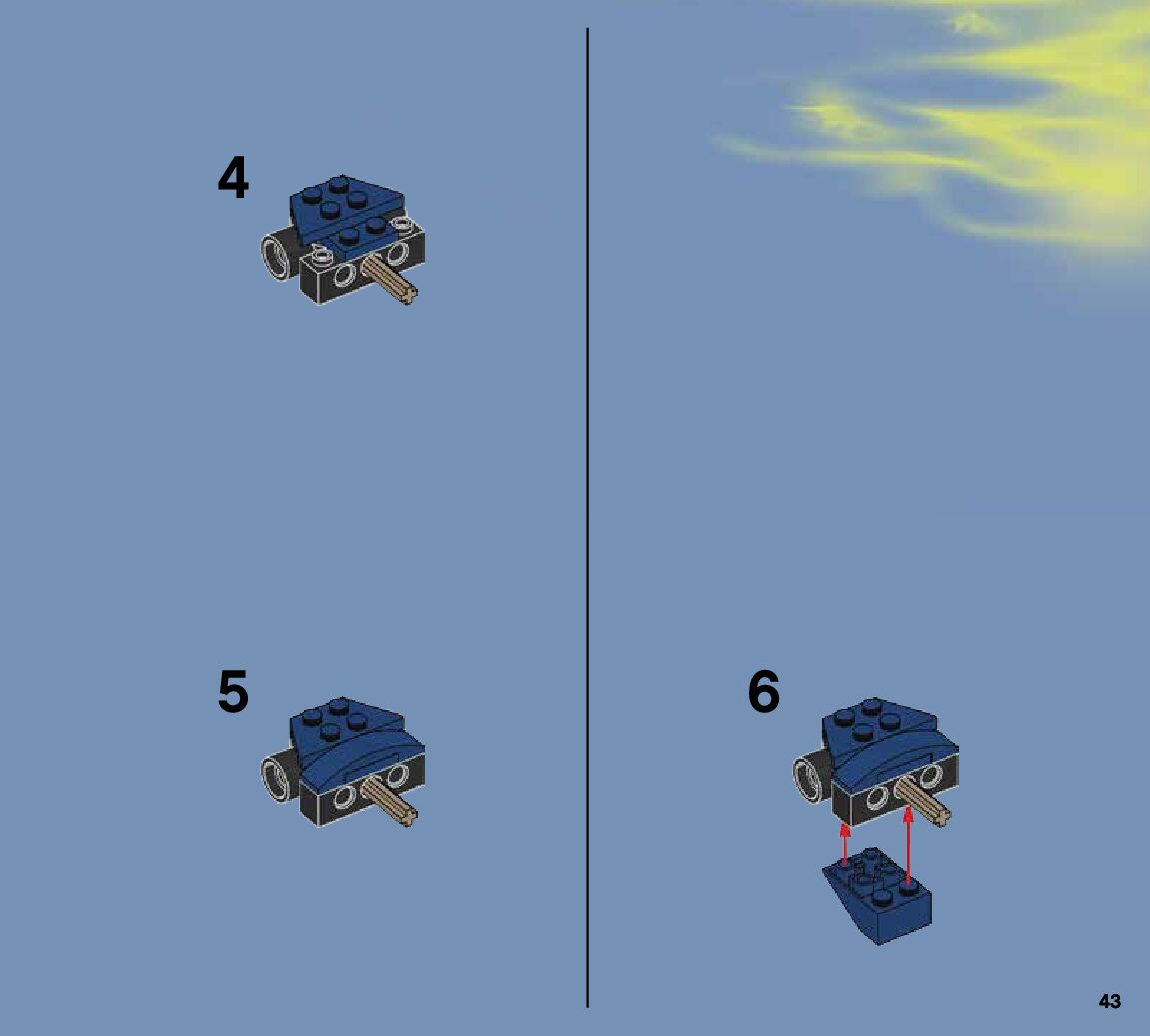 4

5

6

43