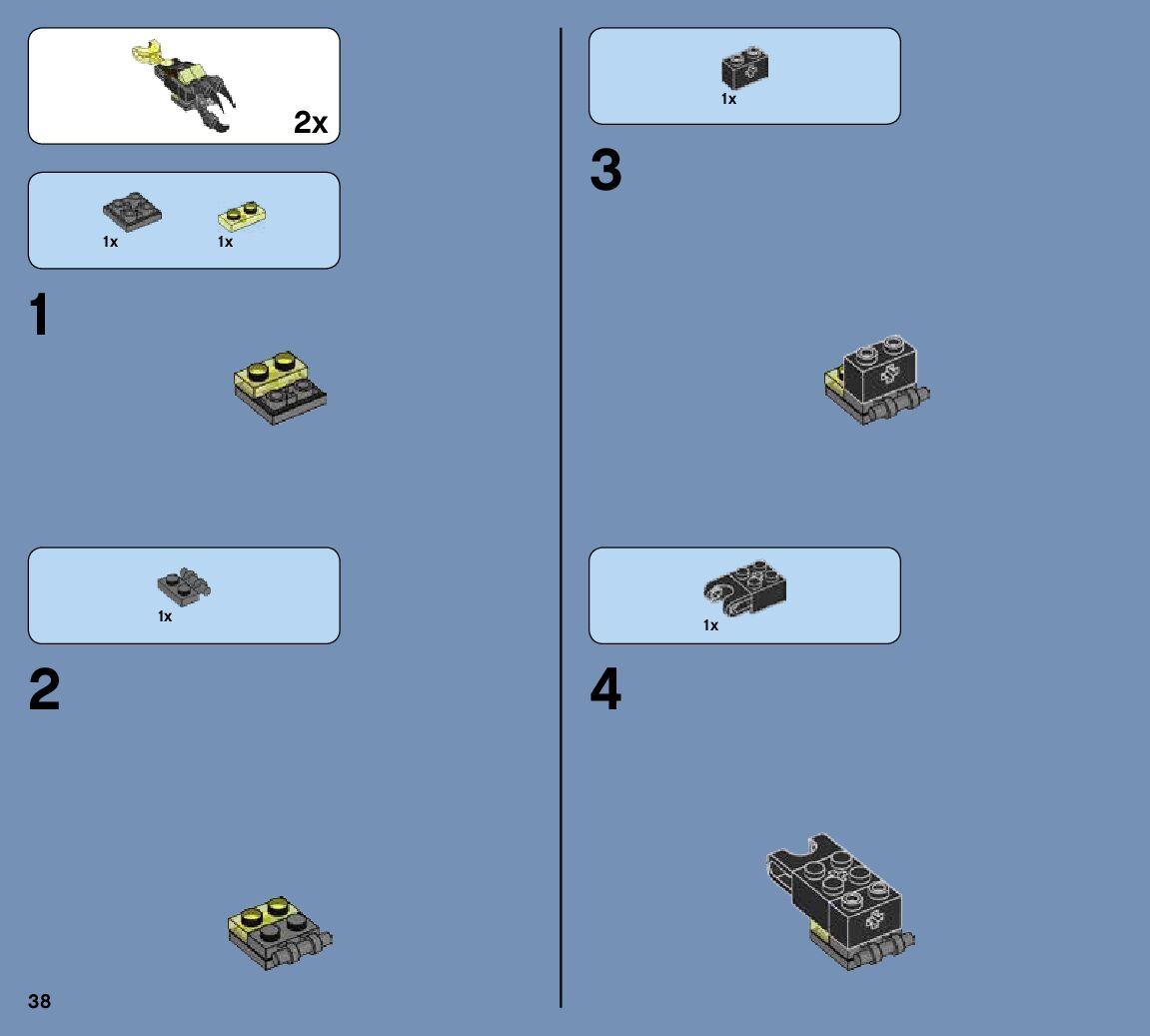 2x

1x 1x

1

1x

2

38

1x

3

1x

4