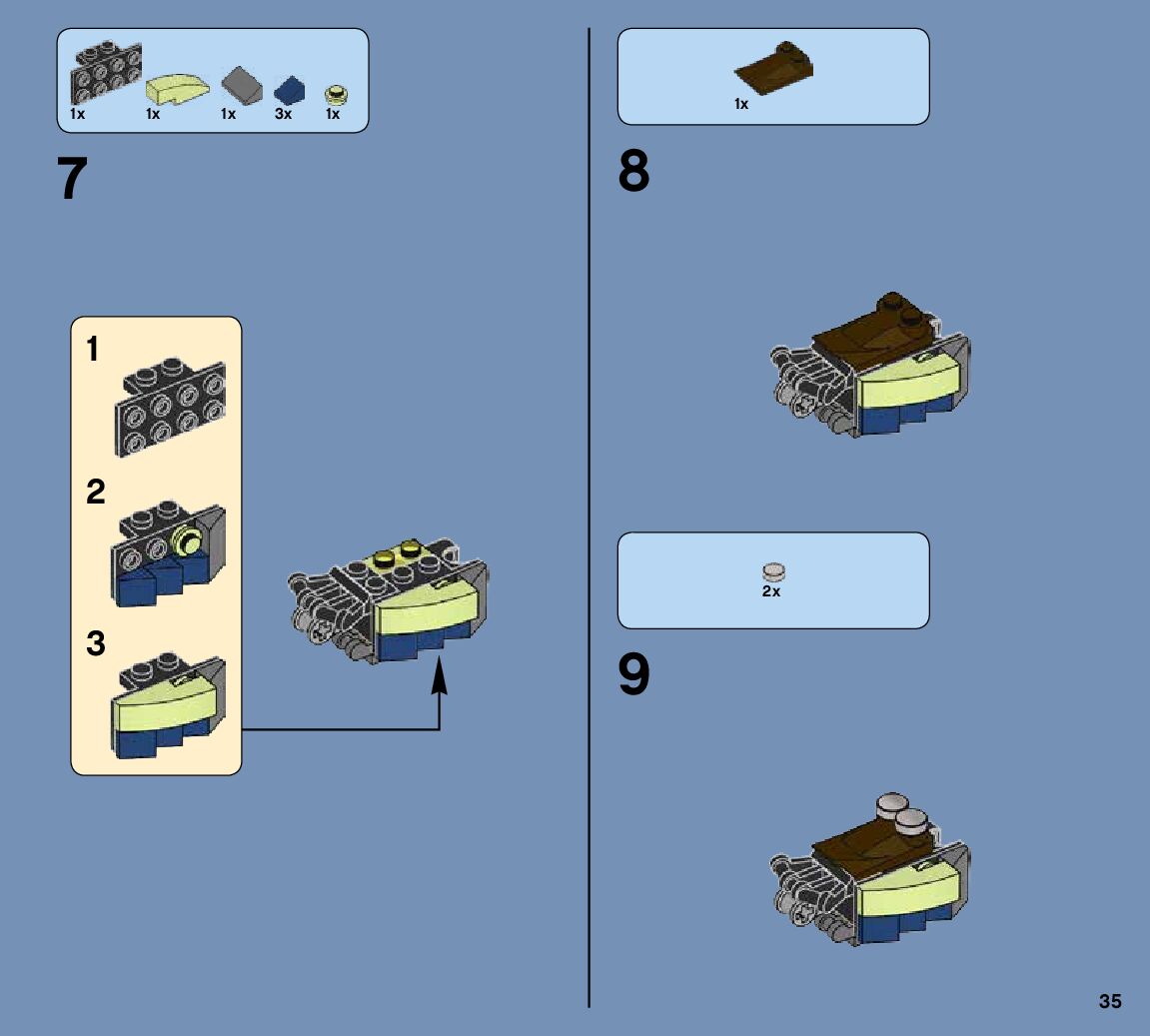 1x 1x 1x 3x 1x

7

1

2

3

1x

8

2x

9

35