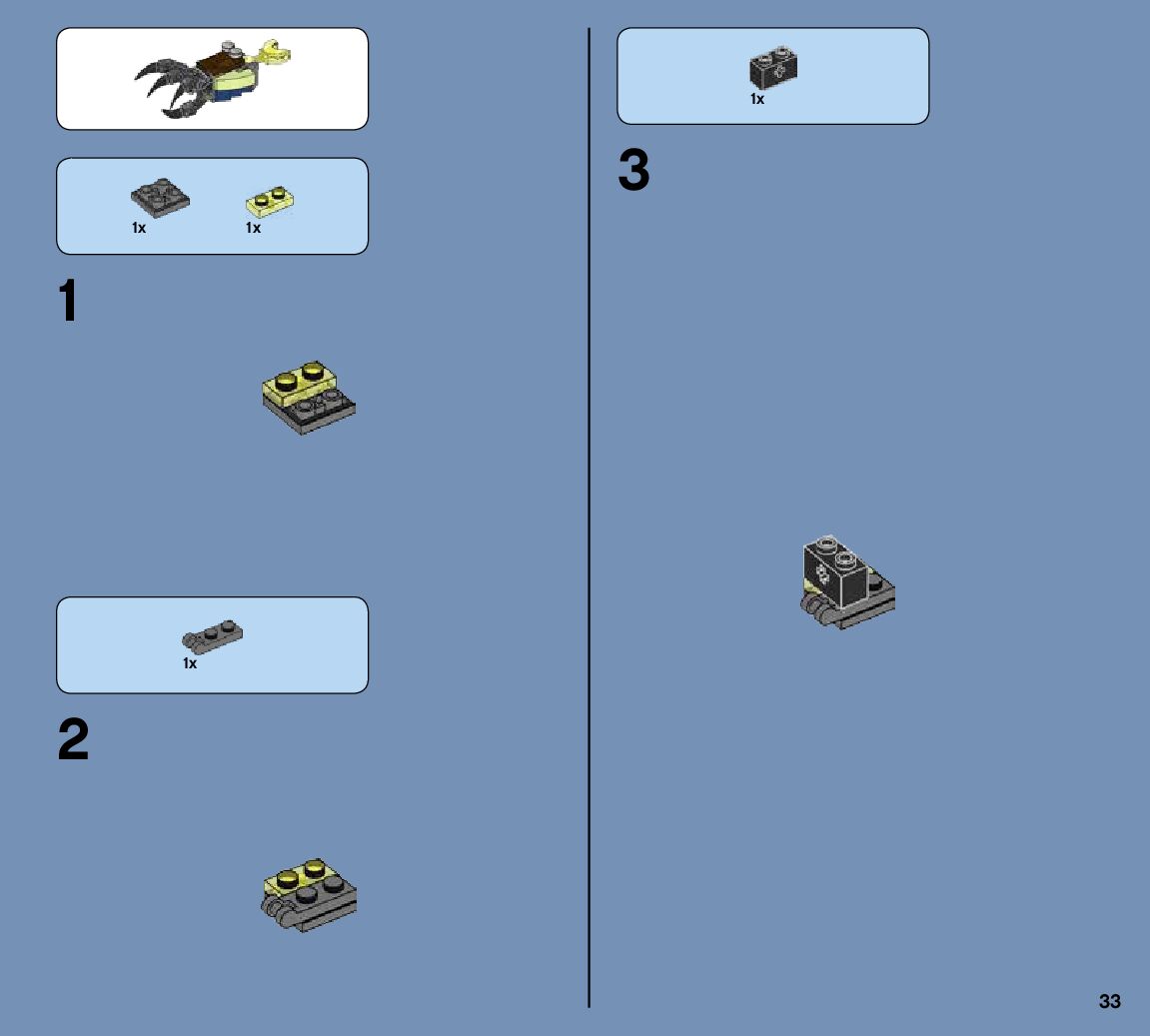 1x 1x

1

1x

2

1x

3

33