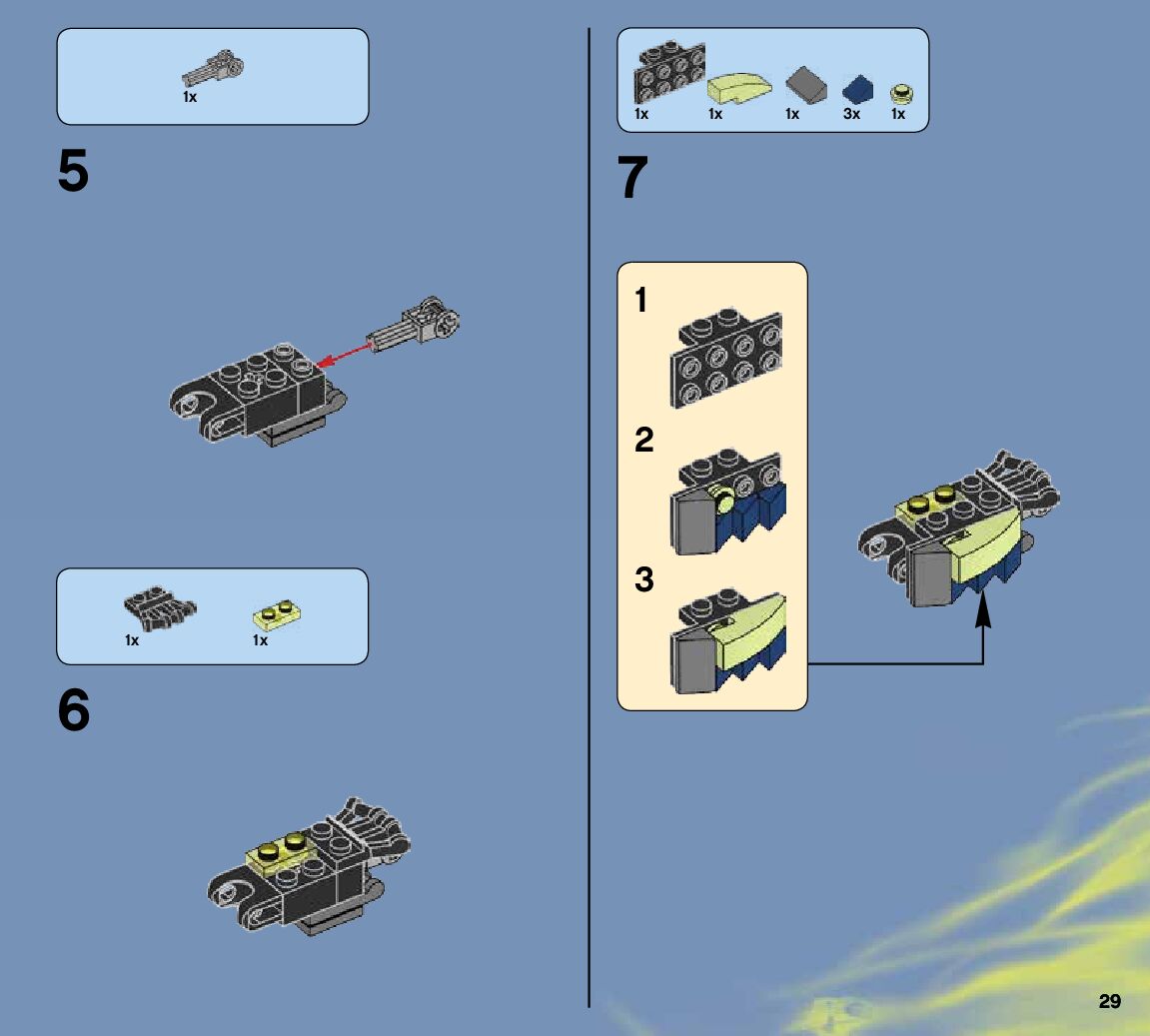 1x

5

1x 1x

6

1x 1x 1x 3x 1x

7

1

2

3

29