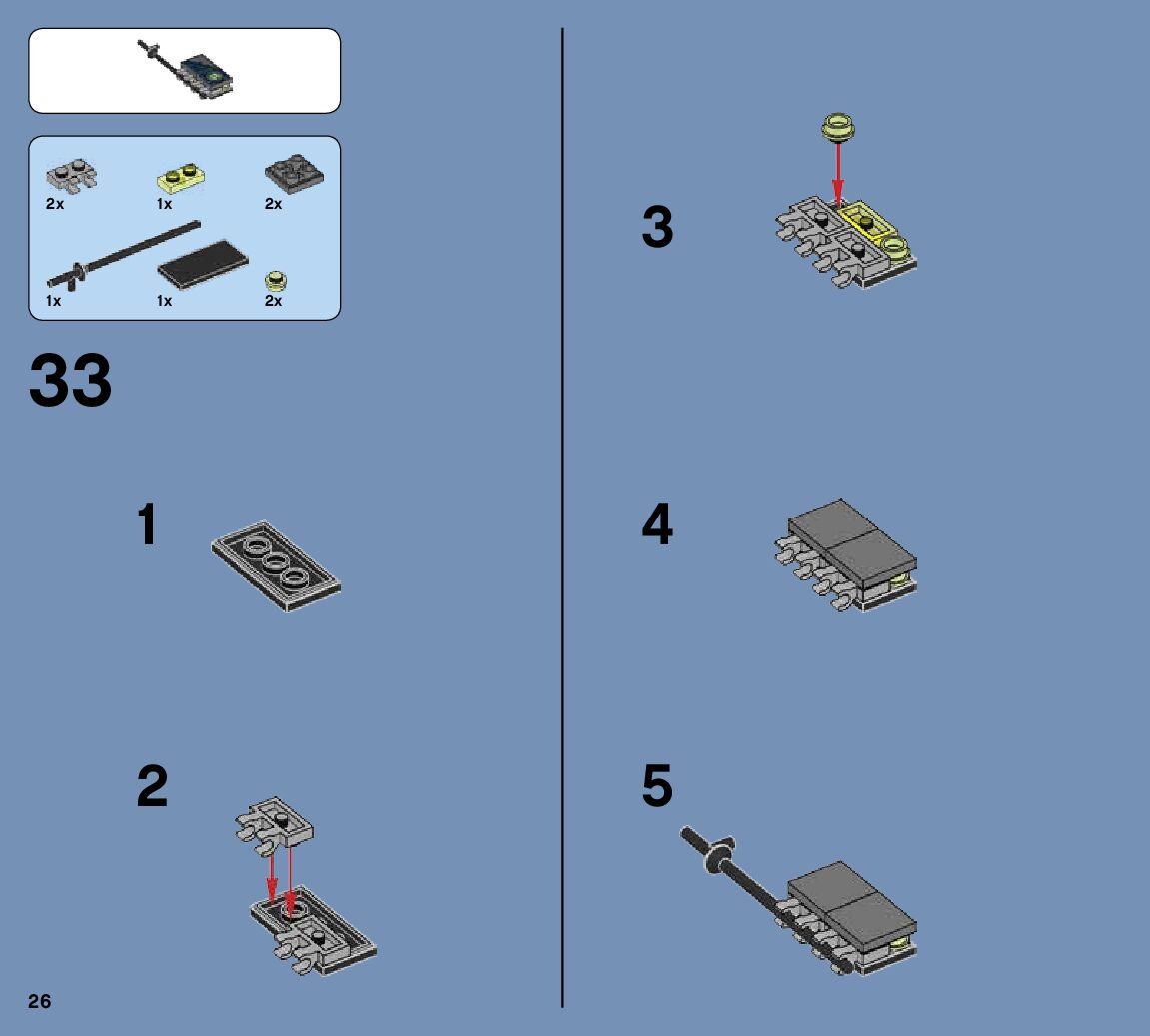 2x
1x
2x
1x
1x
2x

33

1

2

3

4

5

26