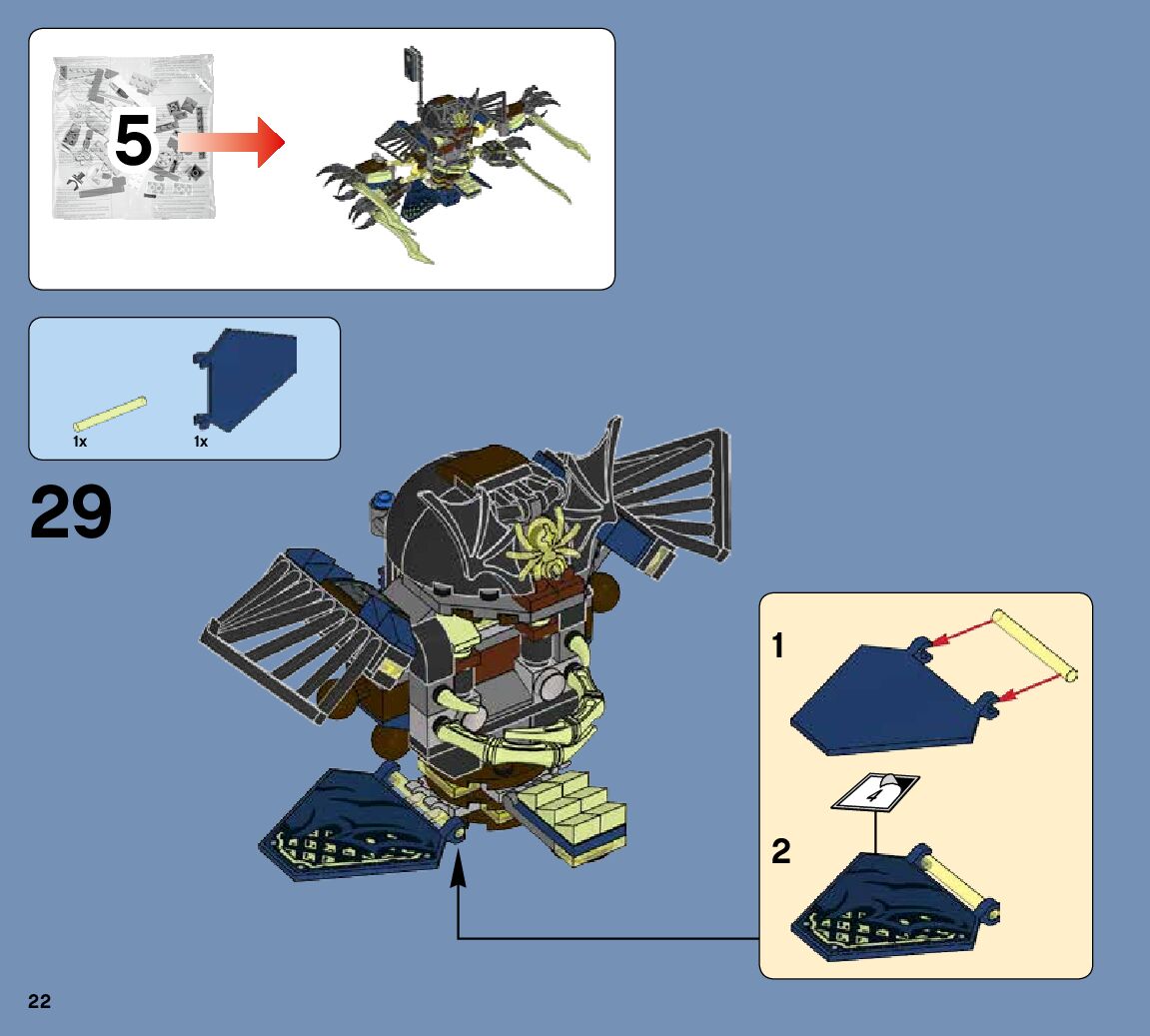 5

1x
1x

29

1

4

2

22