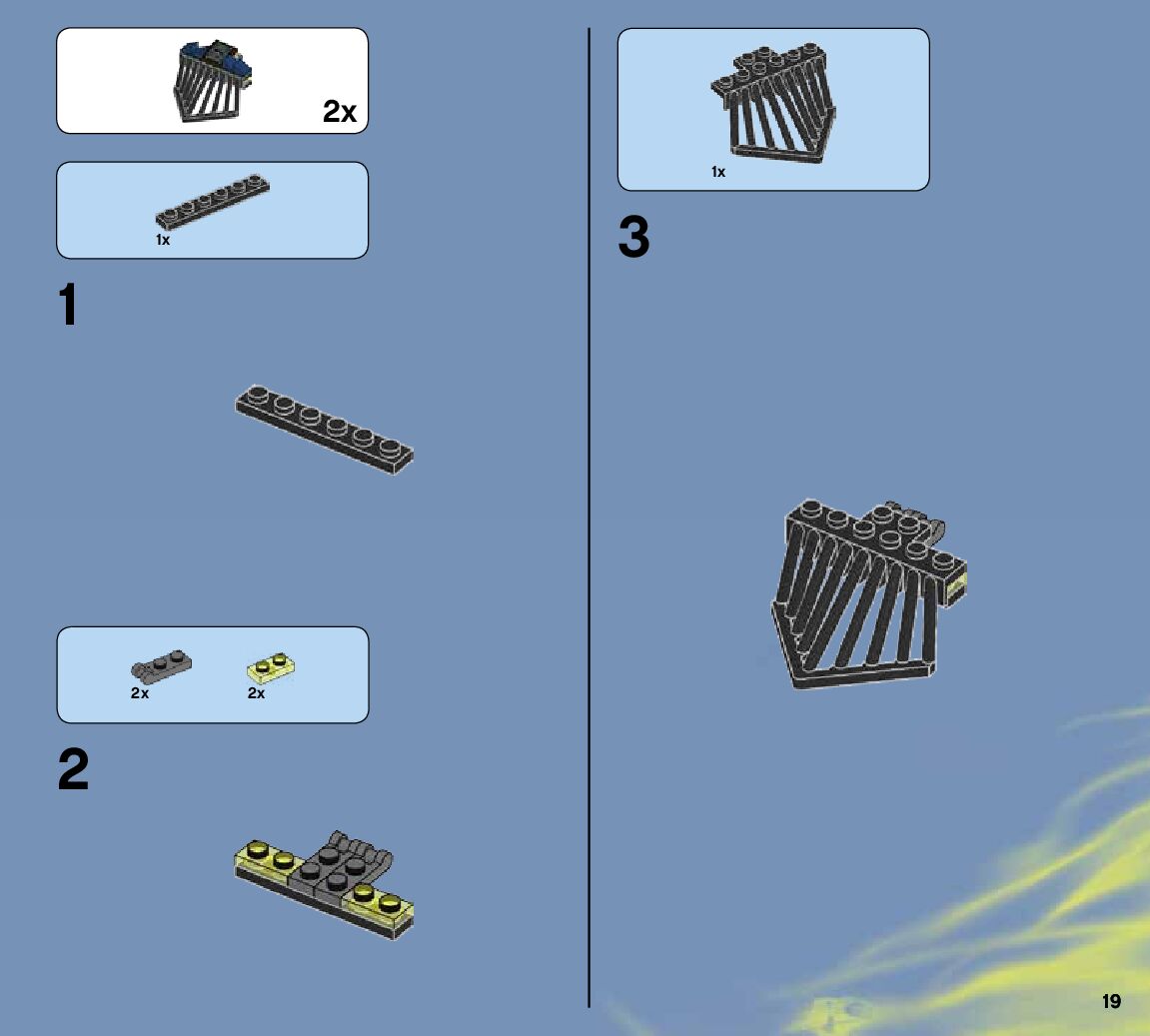 2x

1x

1

2x 2x

2

1x

3

19