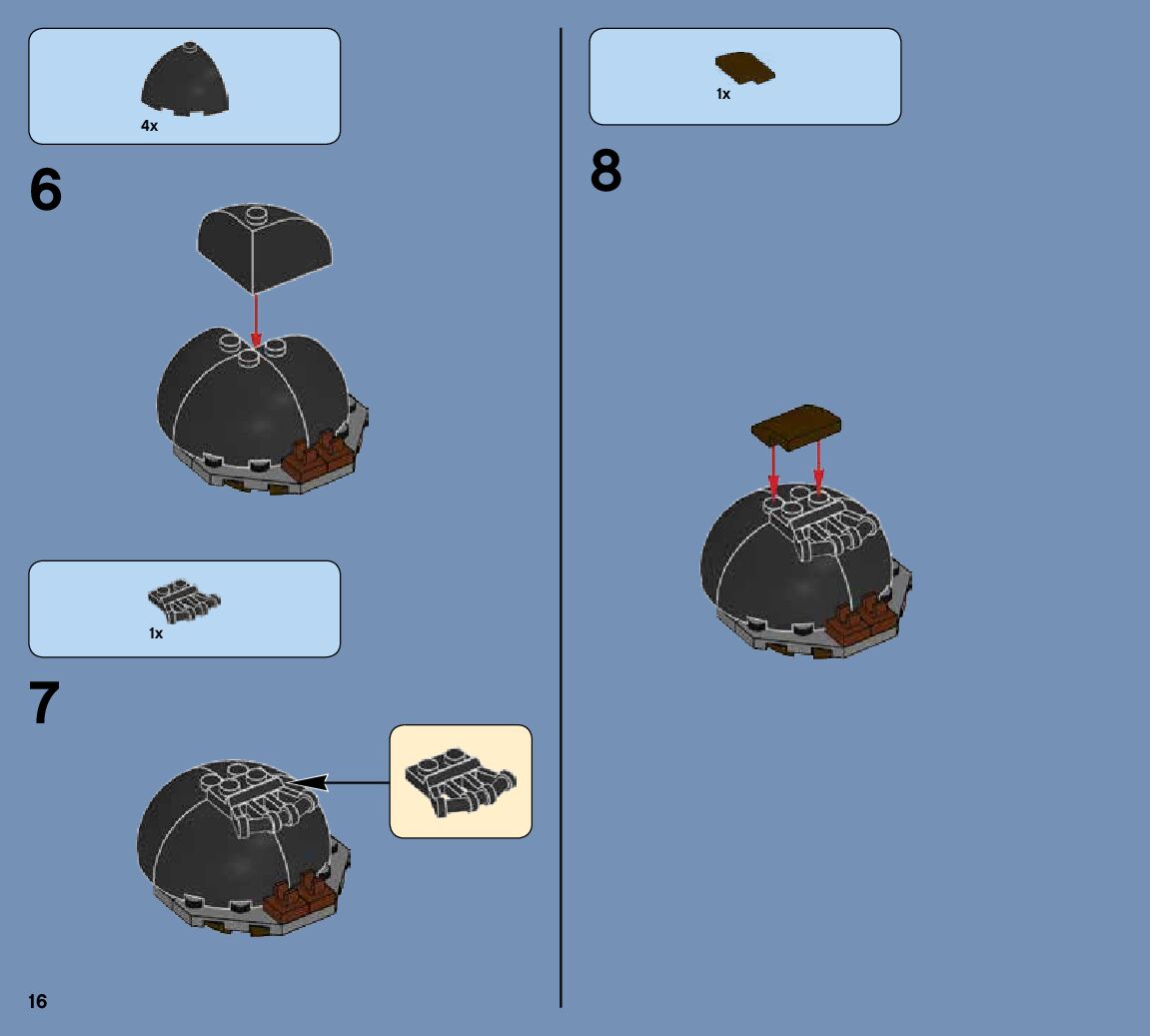 4x

6

1x

7

16

1x

8