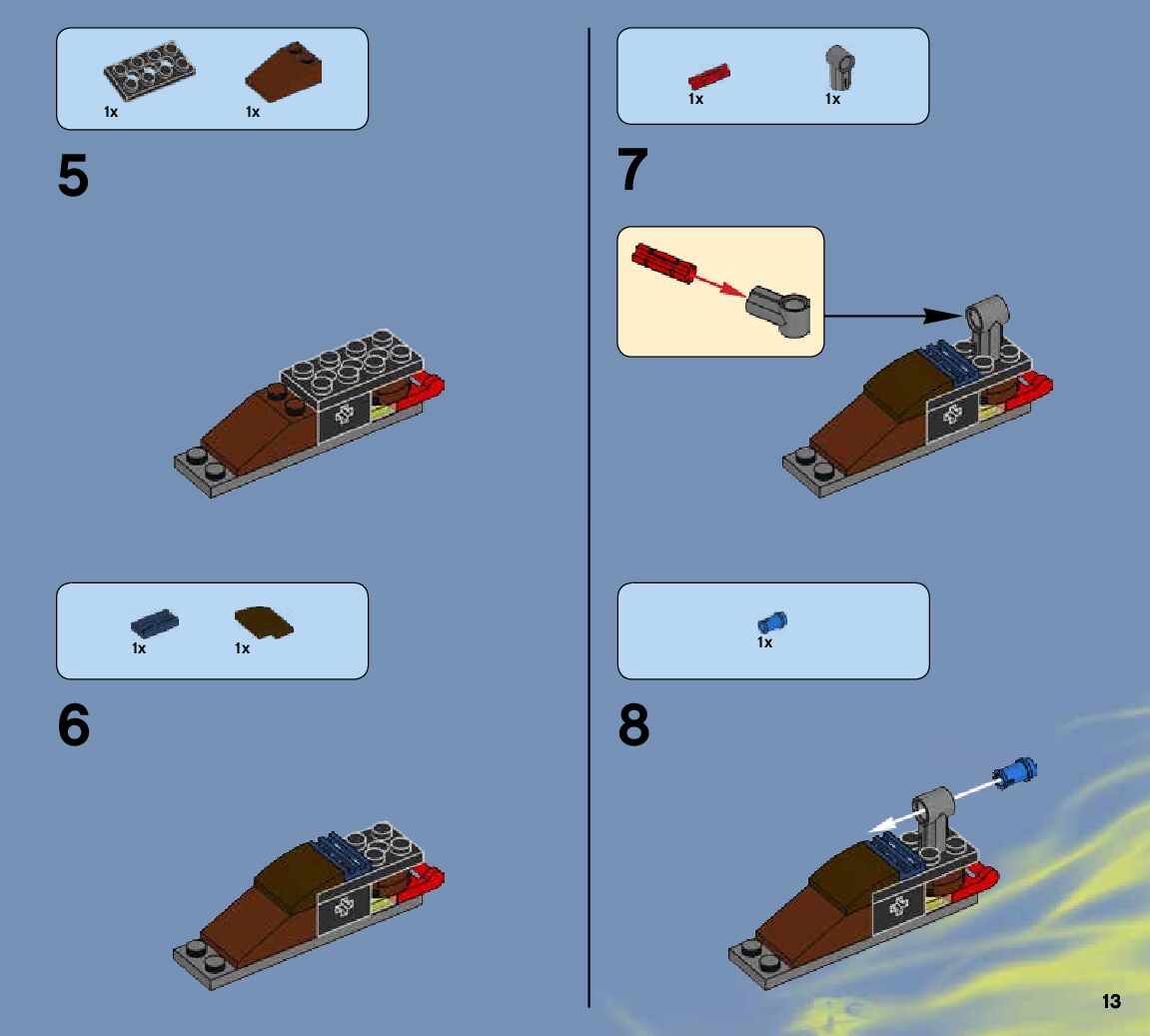 1x 1x

5

1x 1x

6

1x 1x

7

1x

8

13