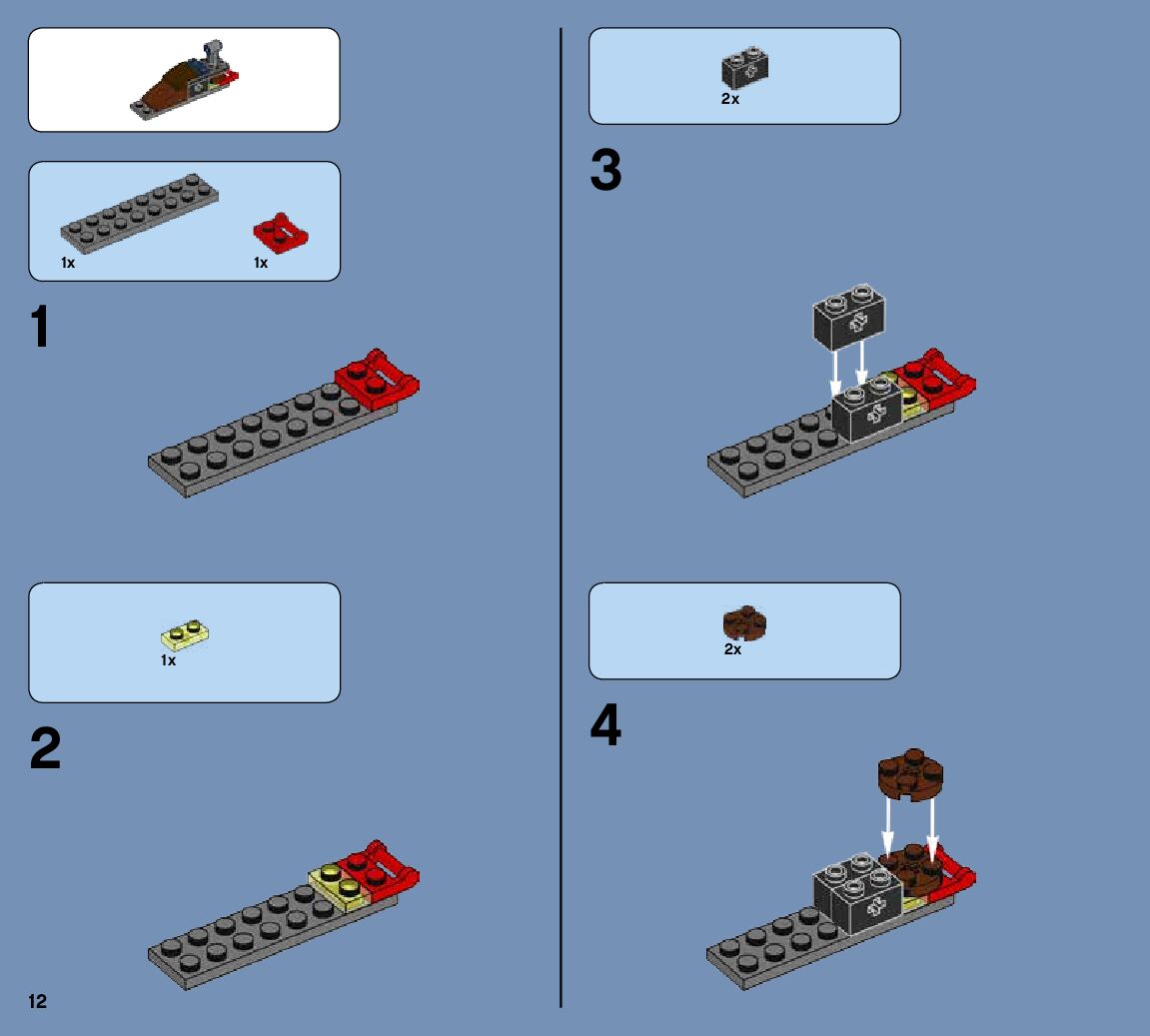 1x

1x

1

1x

2

12

2x

3

2x

4