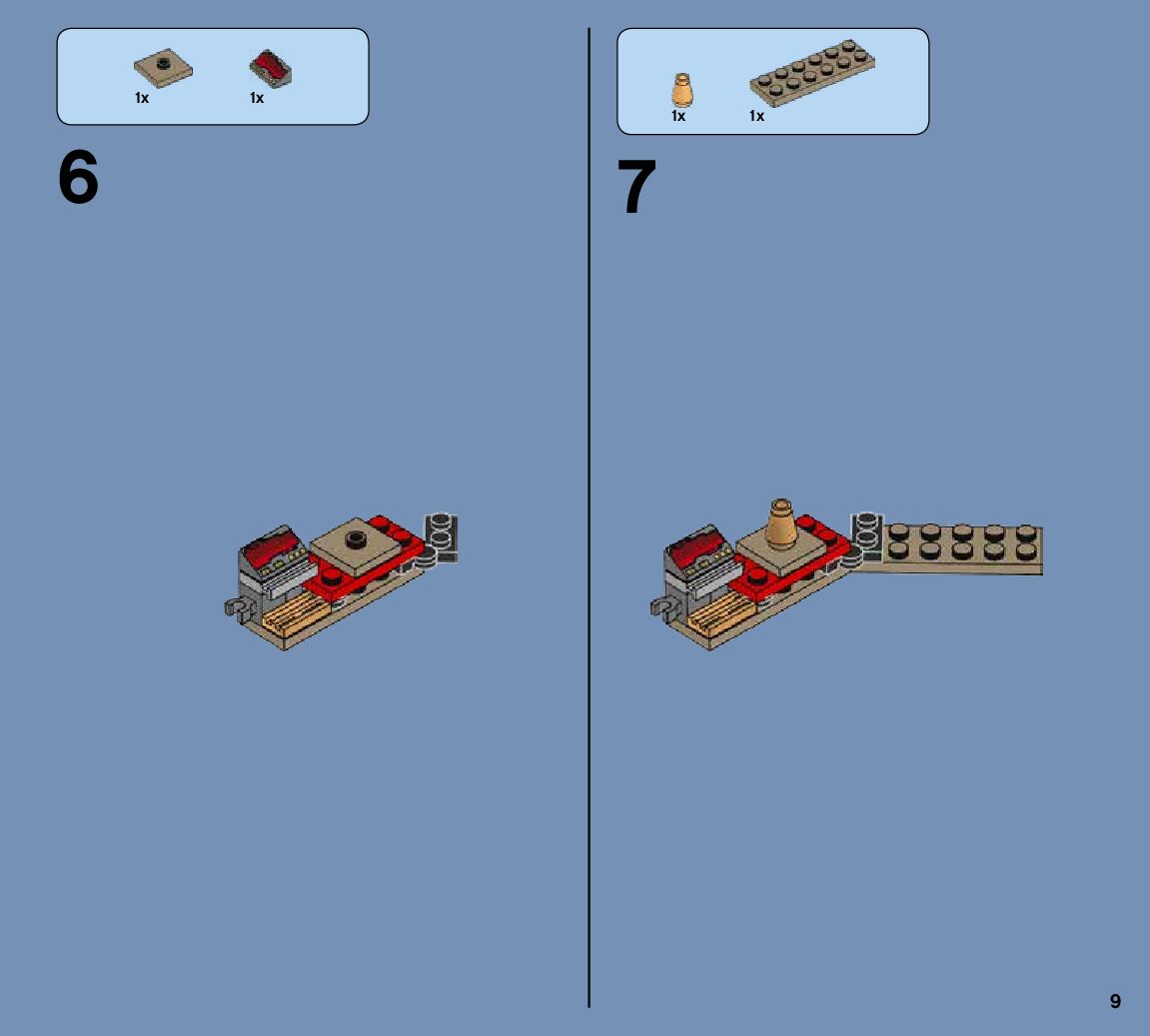 1x 1x

6

1x 1x

7

9