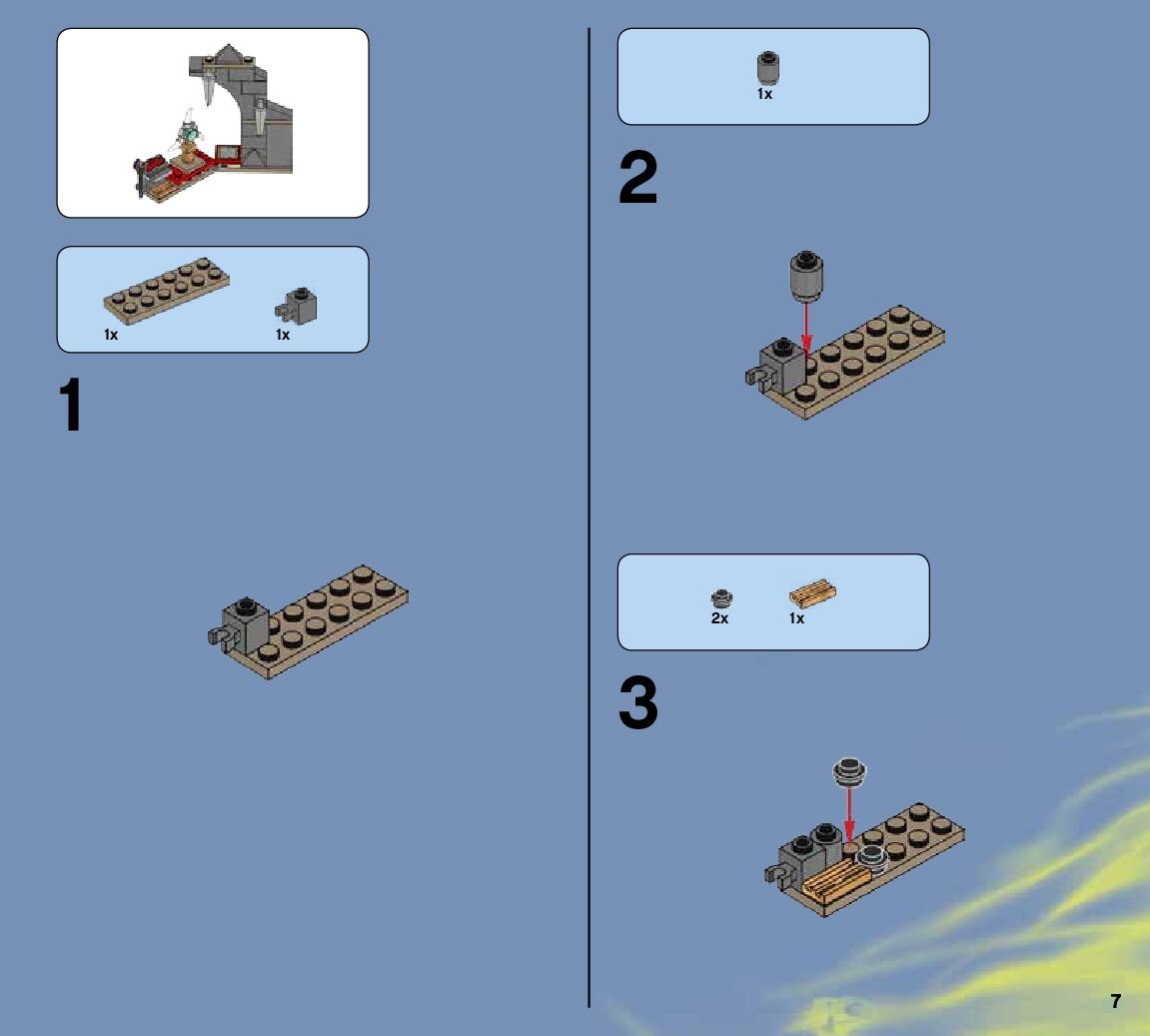 1x 1x

1

1x

2

2x 1x

3

7