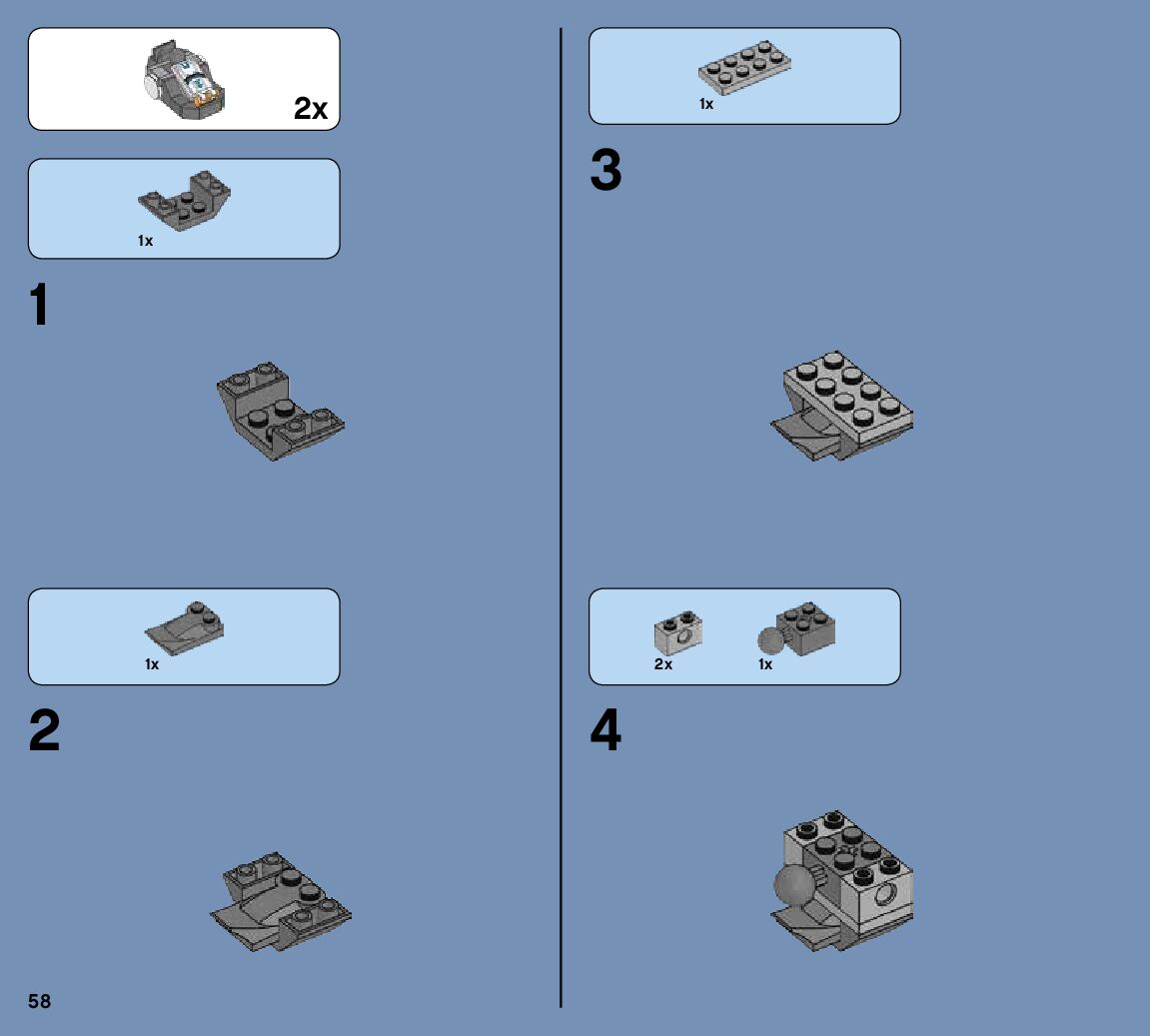 2x

1x

1

1x

2

1x

3

2x 1x

4

58