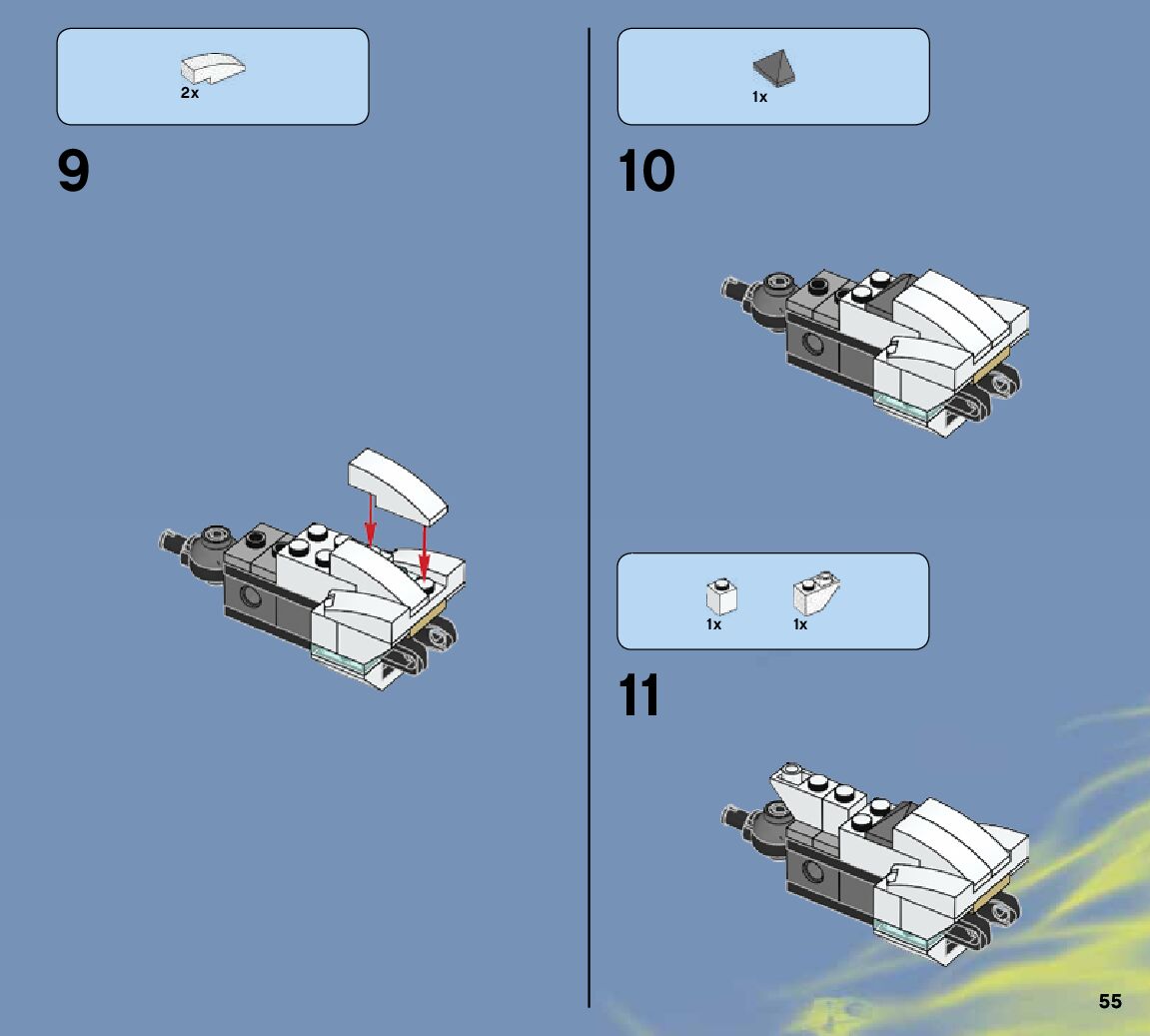 2x

9

1x

10

1x 1x

11

55