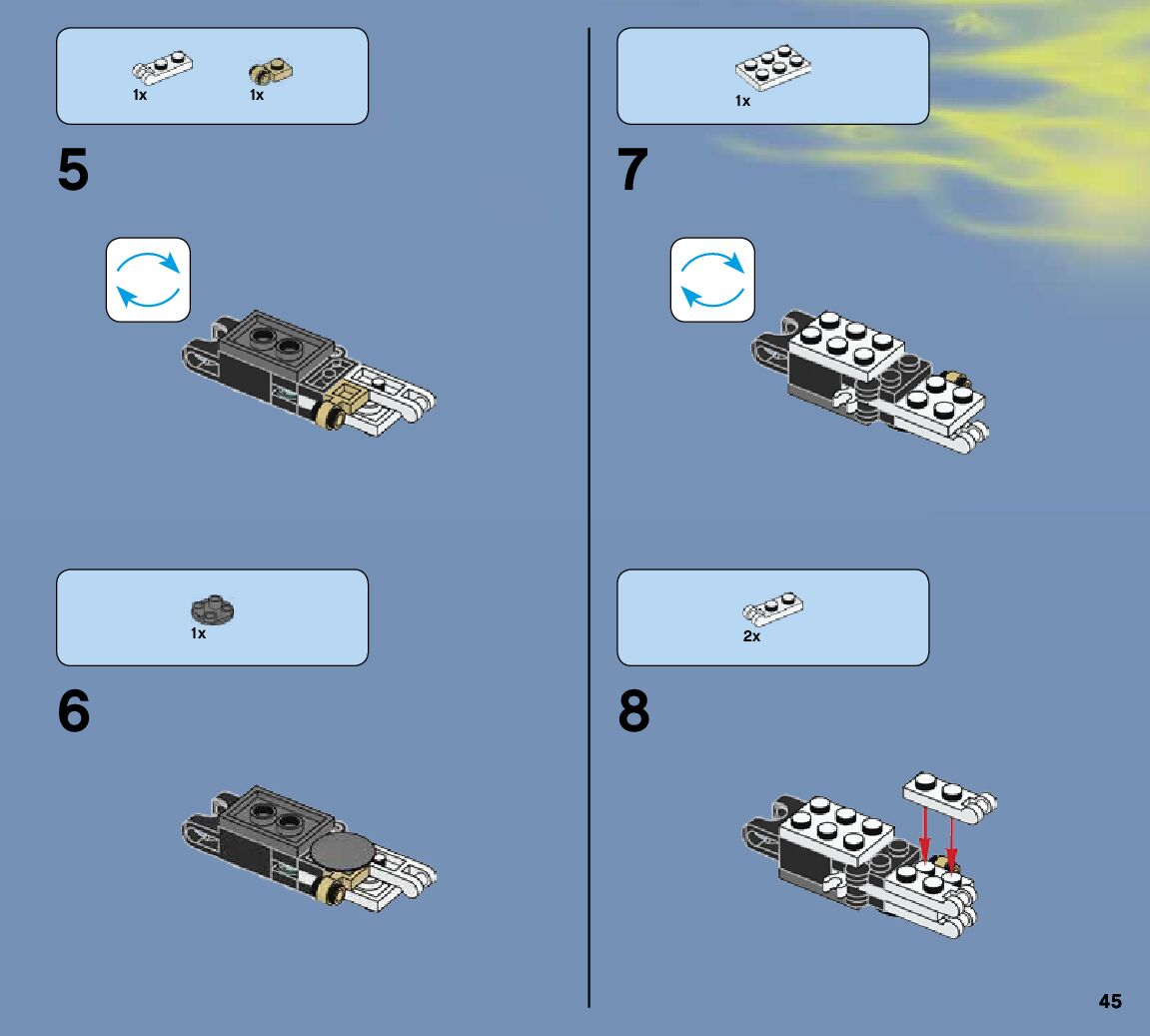 1x 1x

5

1x

6

1x

7

2x

8

45