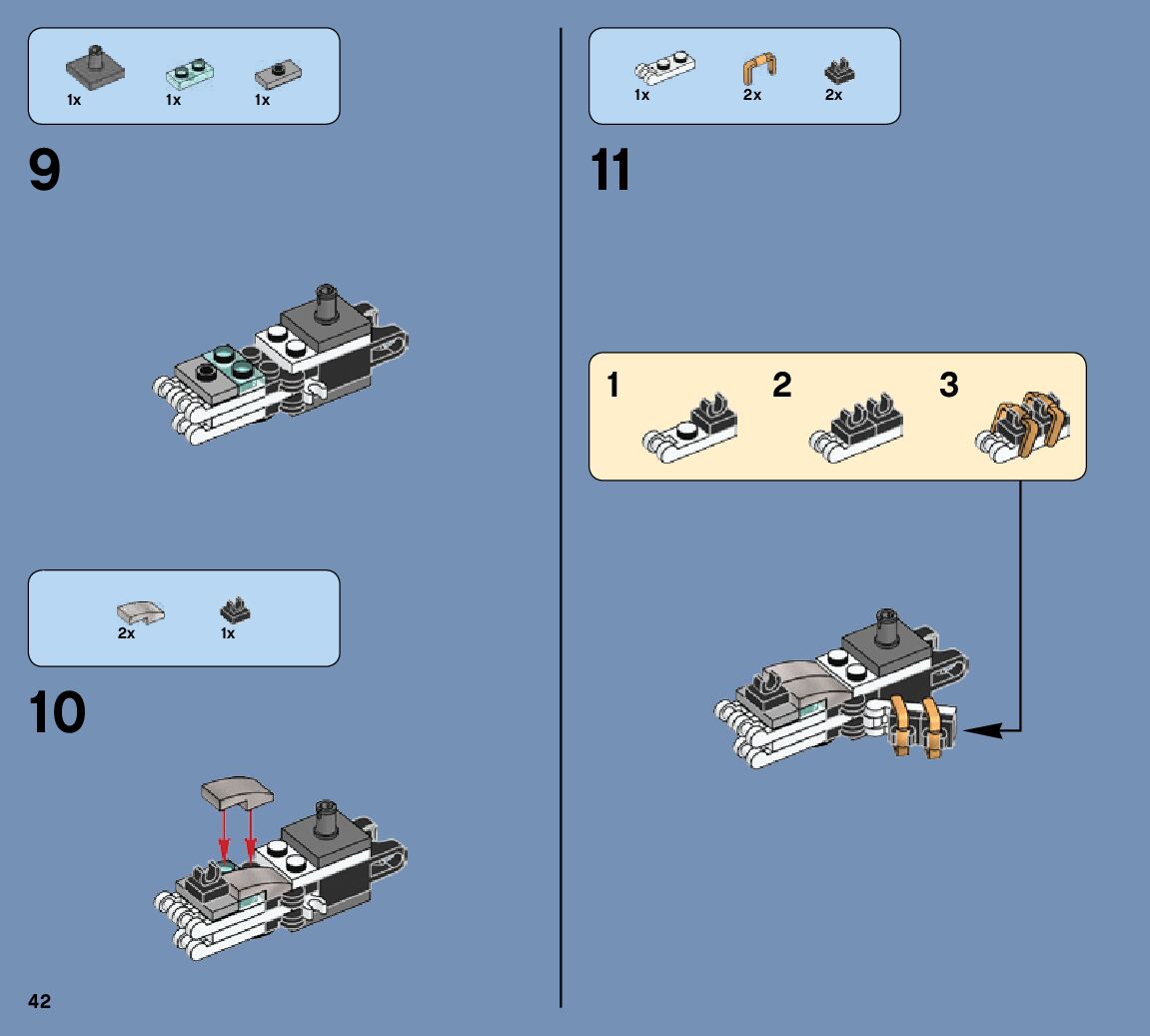 1x 1x 1x

9

2x 1x

10

42

1x 2x 2x

11

1 2 3