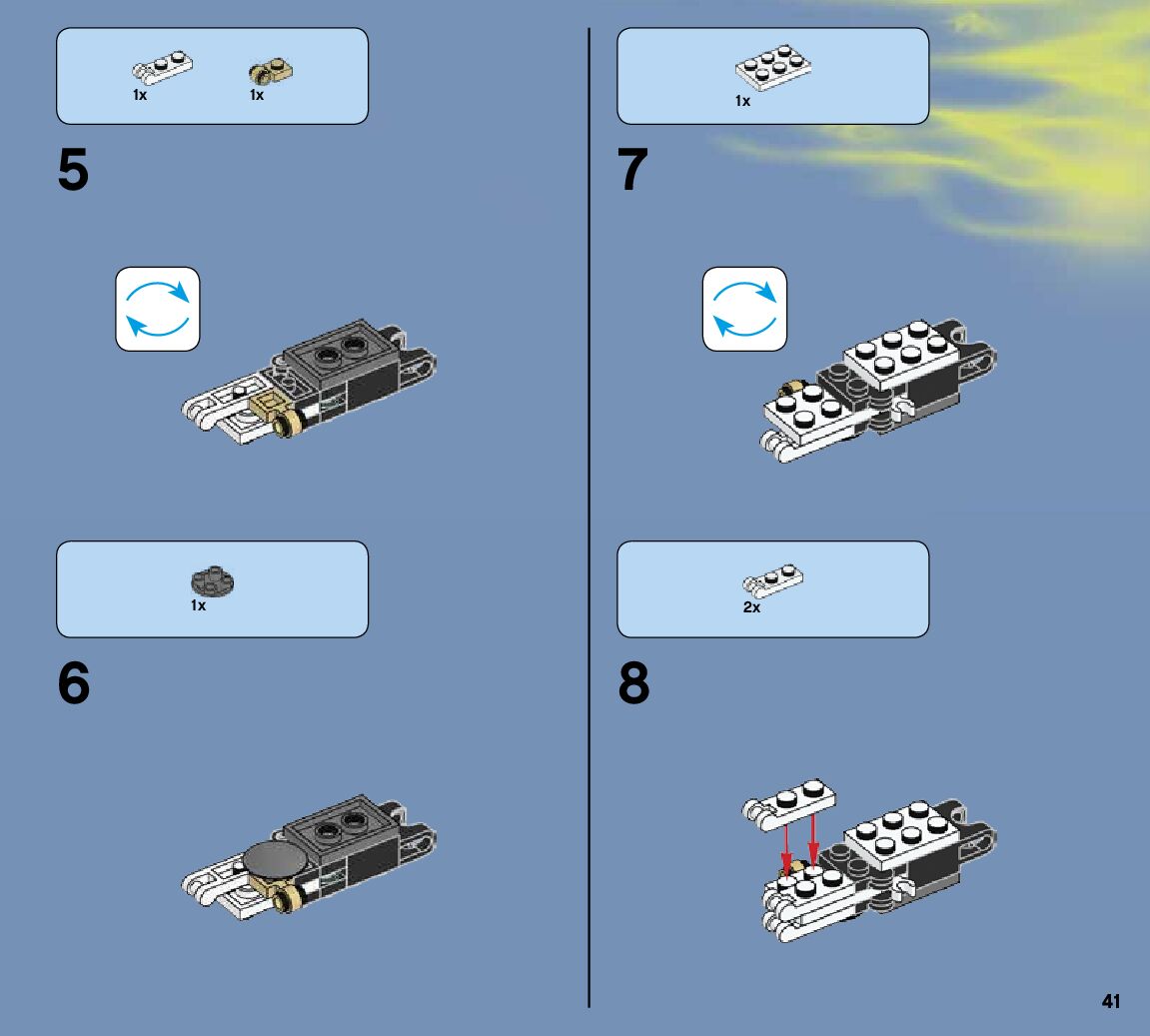 1x 1x

5

1x

6

1x

7

2x

8

41