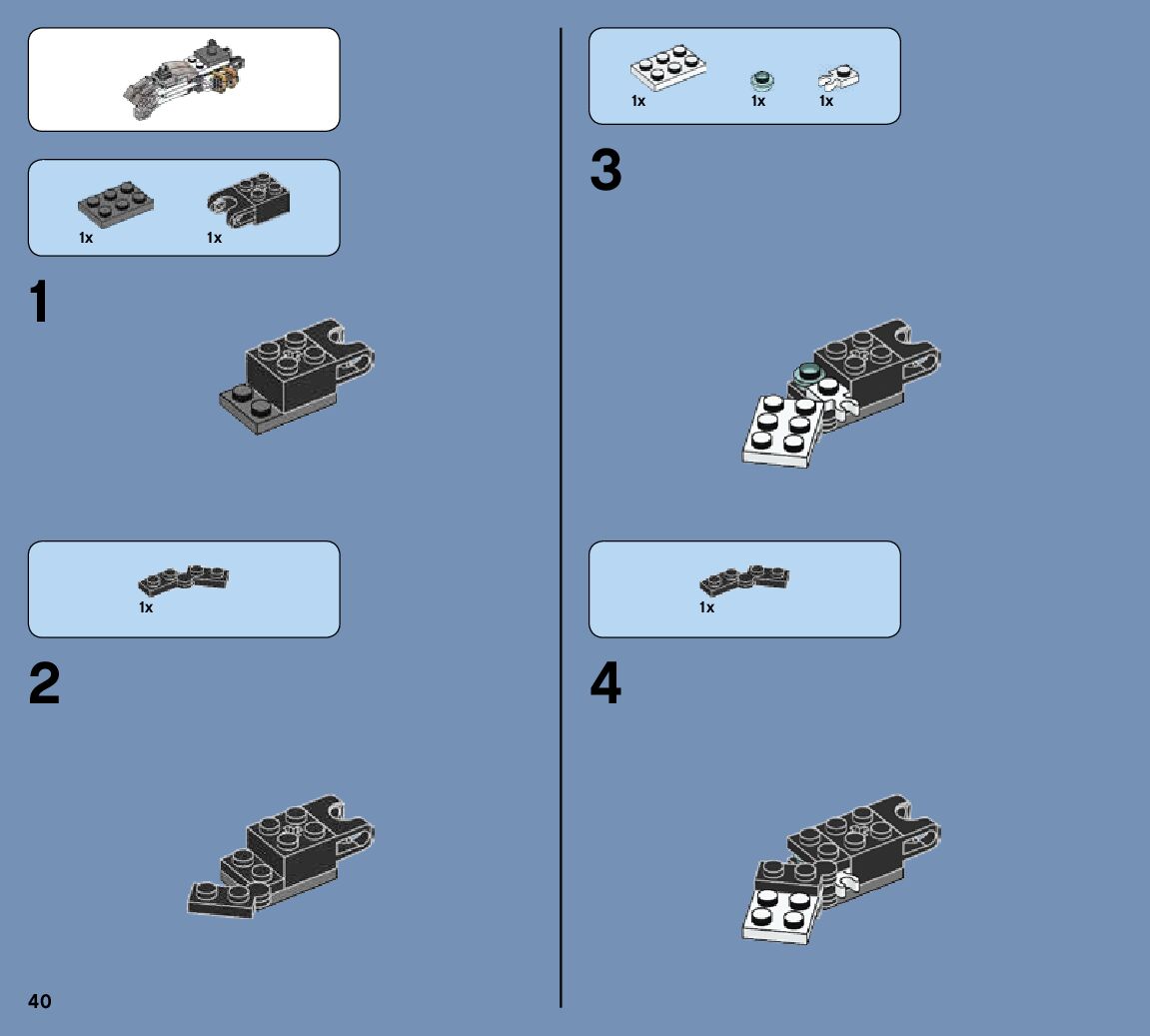 1x 1x

1

1x

2

40

1x 1x 1x

3

1x

4