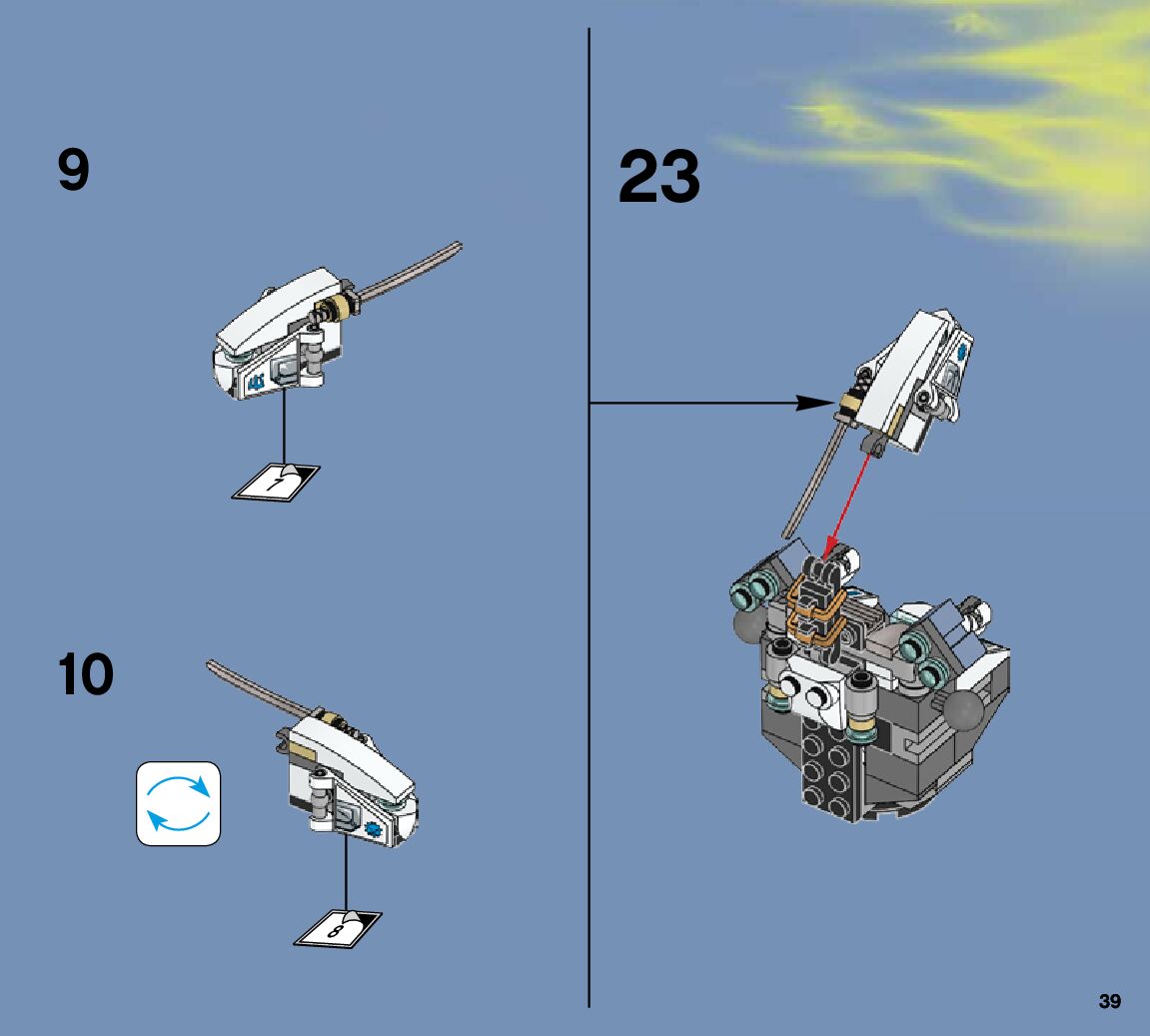 9

7

10

8

23

39