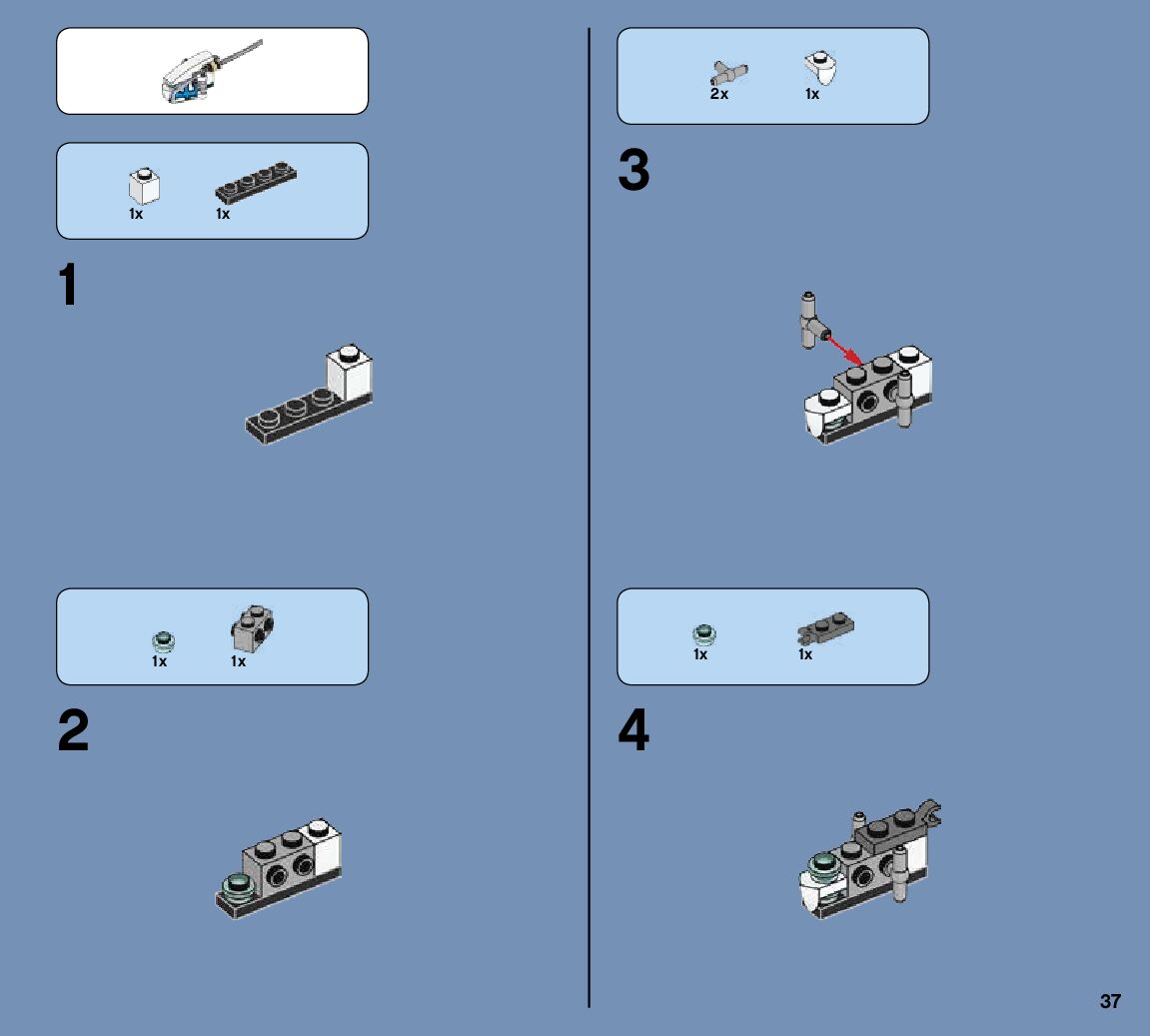 1x 1x

1

1x 1x

2

2x 1x

3

1x 1x

4

37