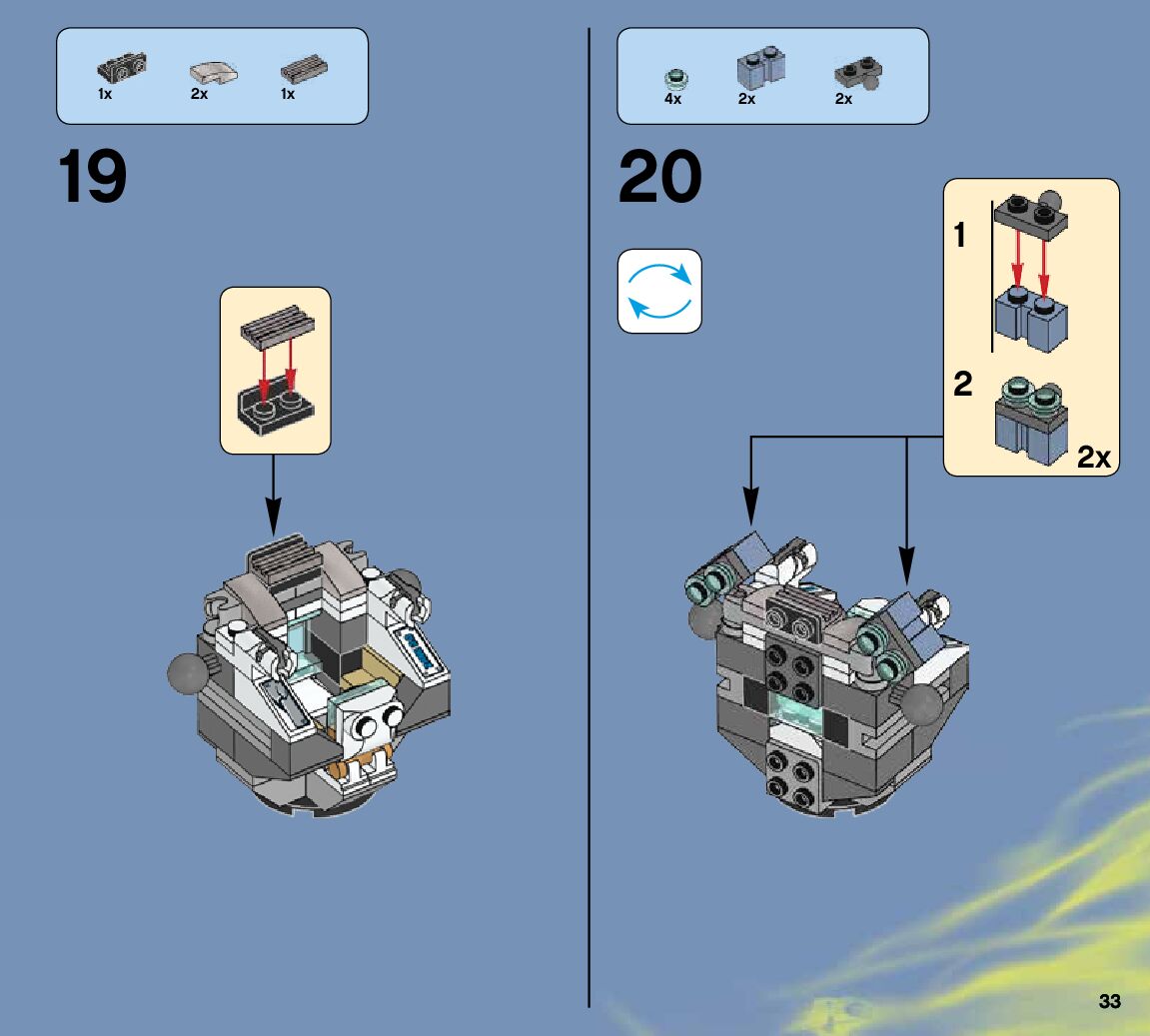 1x 2x 1x

19

4x 2x 2x

20

1

2

2x

33