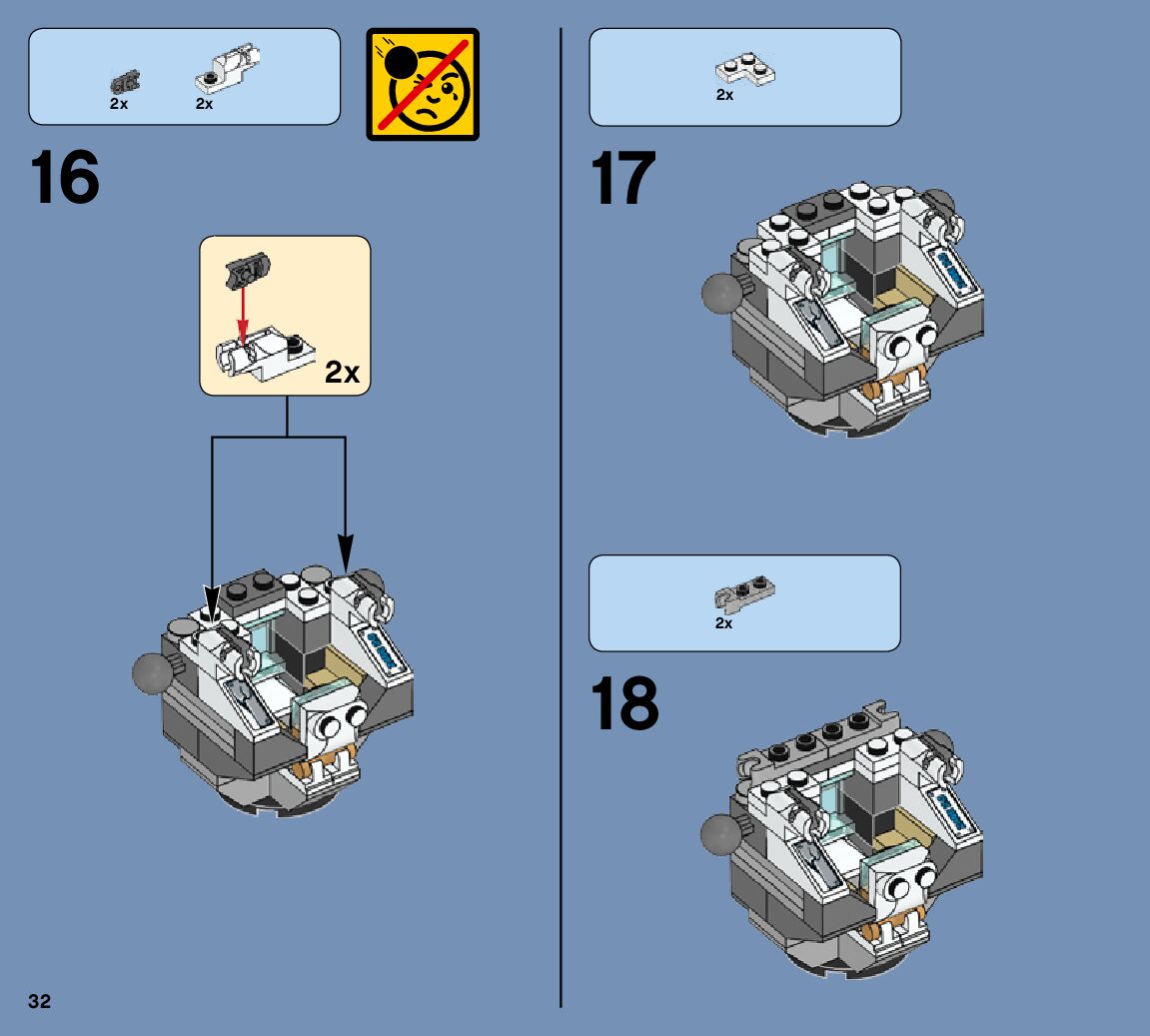 2x 2x

16

2x

2x

17

2x

18

32