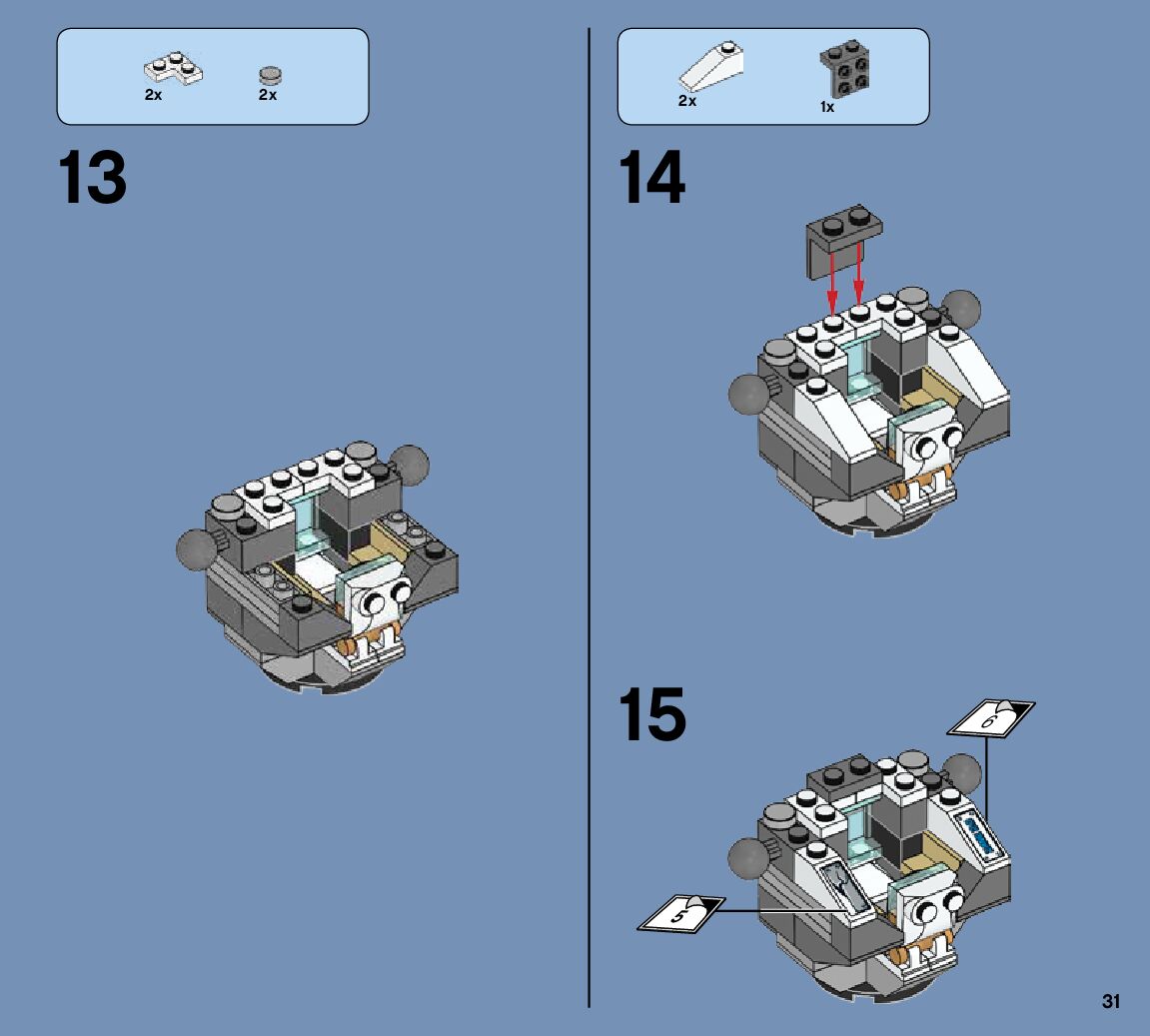 2x 2x

13

2x 1x

14

15

6

5

31