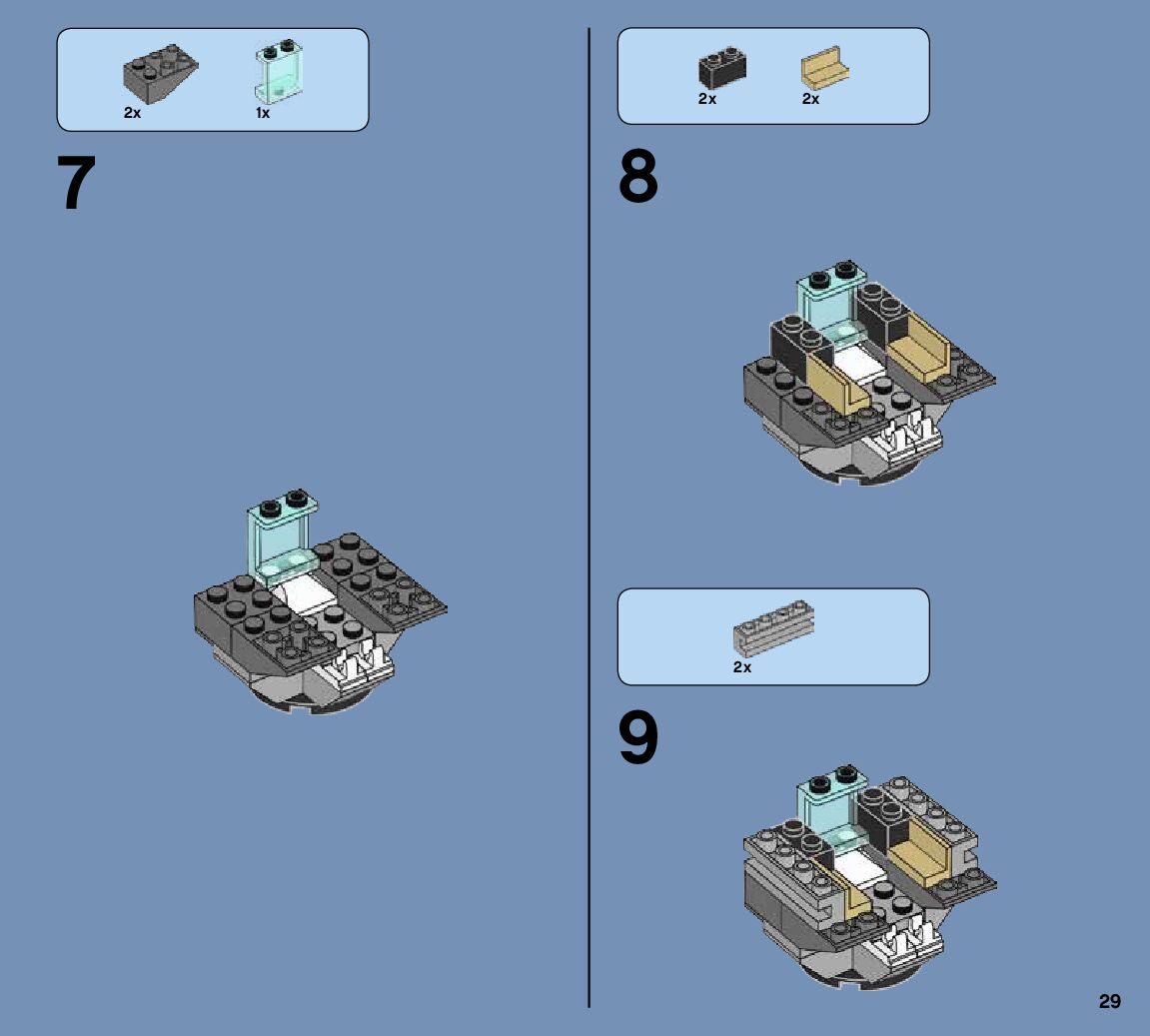 2x
1x

7

2x
2x

8

2x

9

29