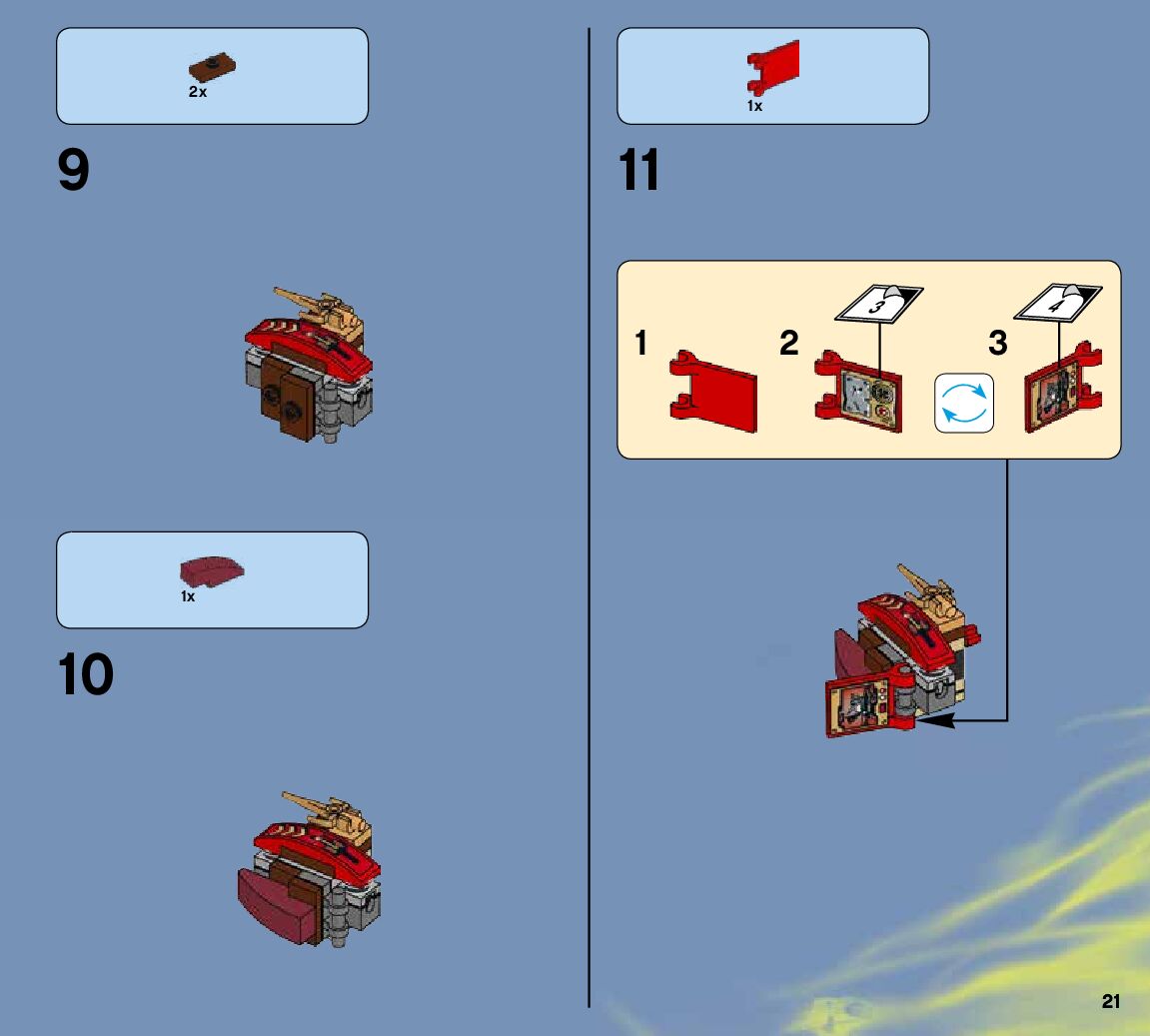 2x

9

1x

10

1x

11

1

2

3

3

4

21