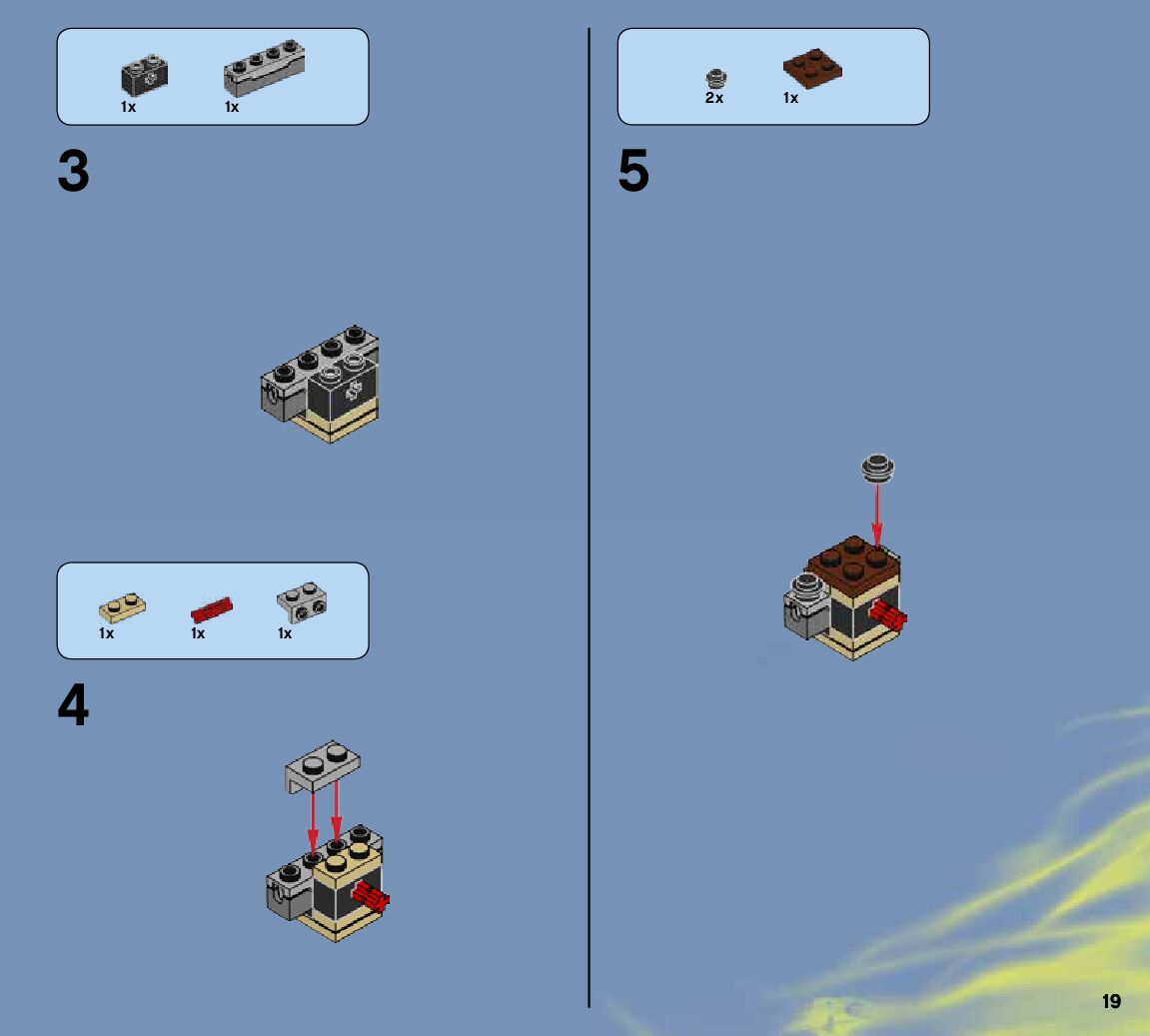 1x 1x

3

1x 1x 1x

4

2x 1x

5

19