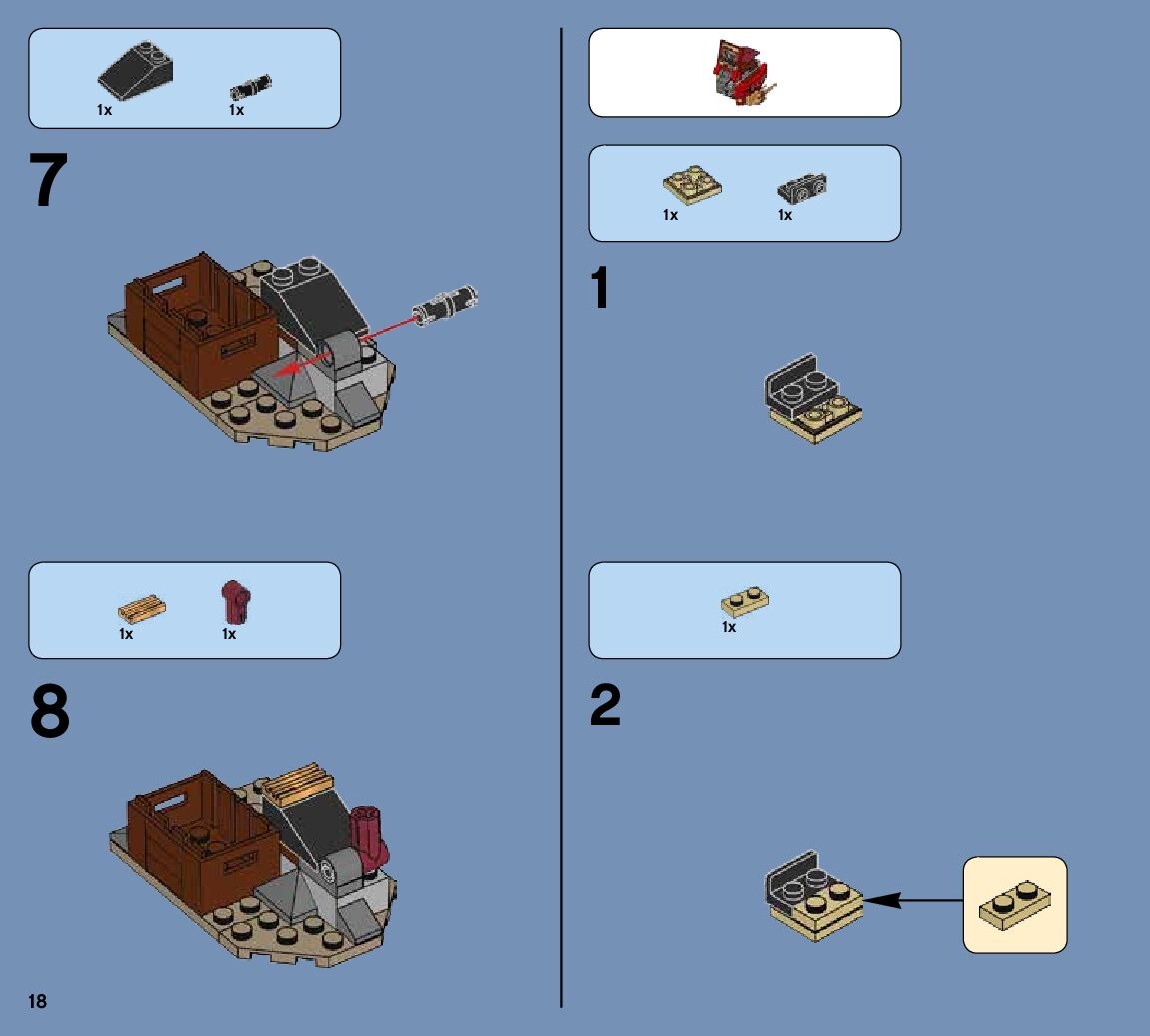 1x 1x

7

1x 1x

8

18

1x 1x

1

1x

2