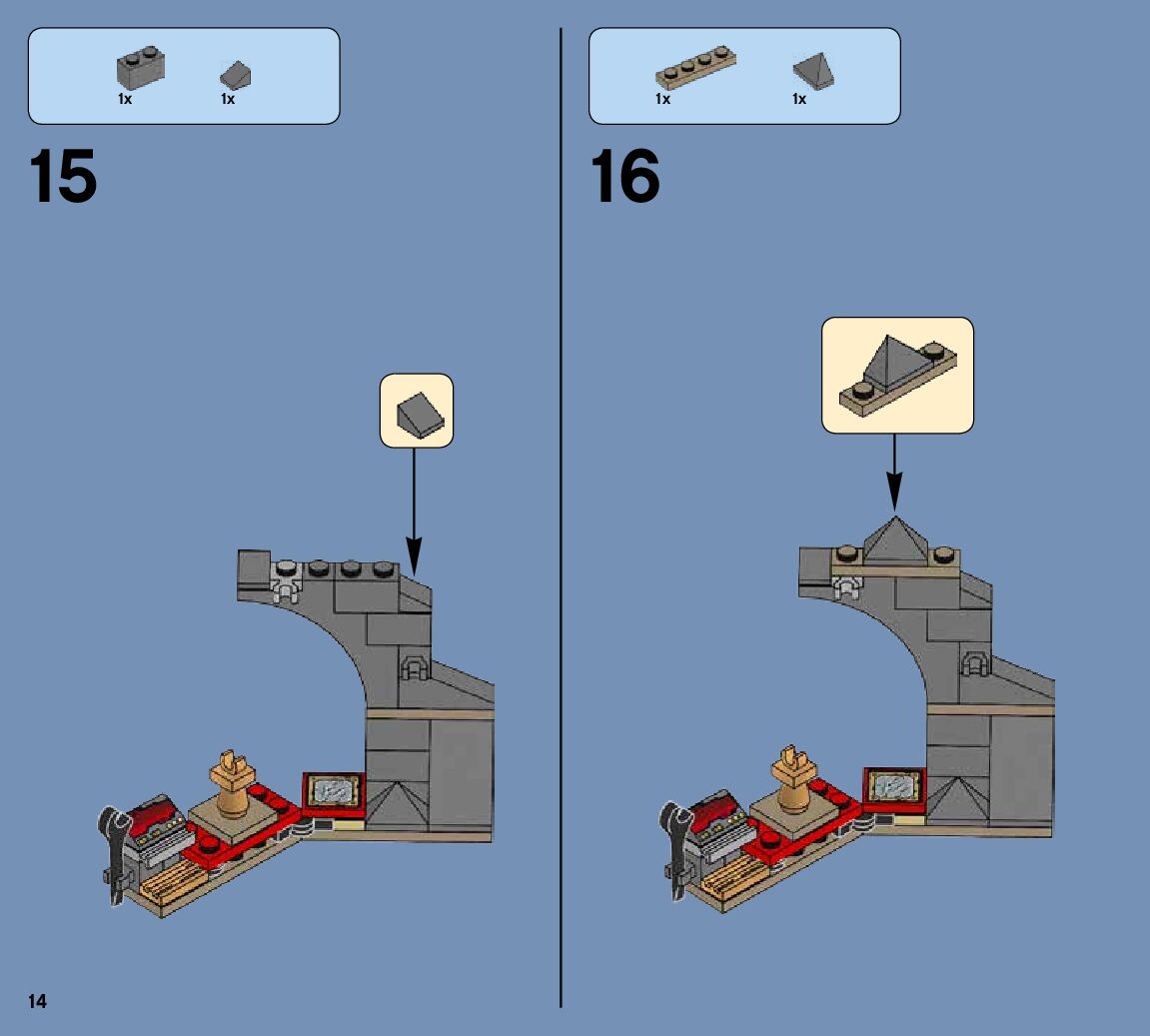 1x
1x

15

1x
1x

16

14