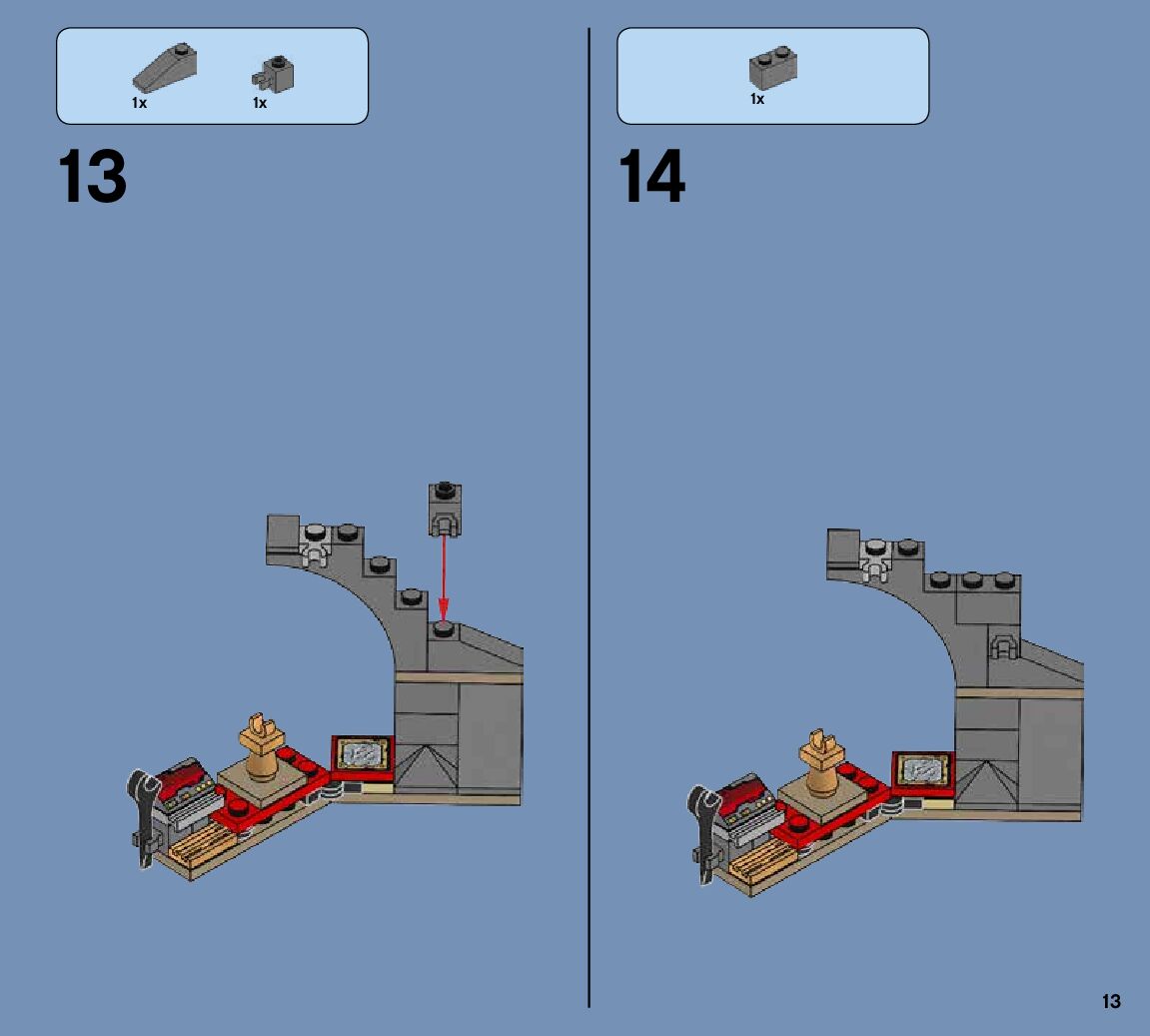 1x 1x

13

1x

14

13