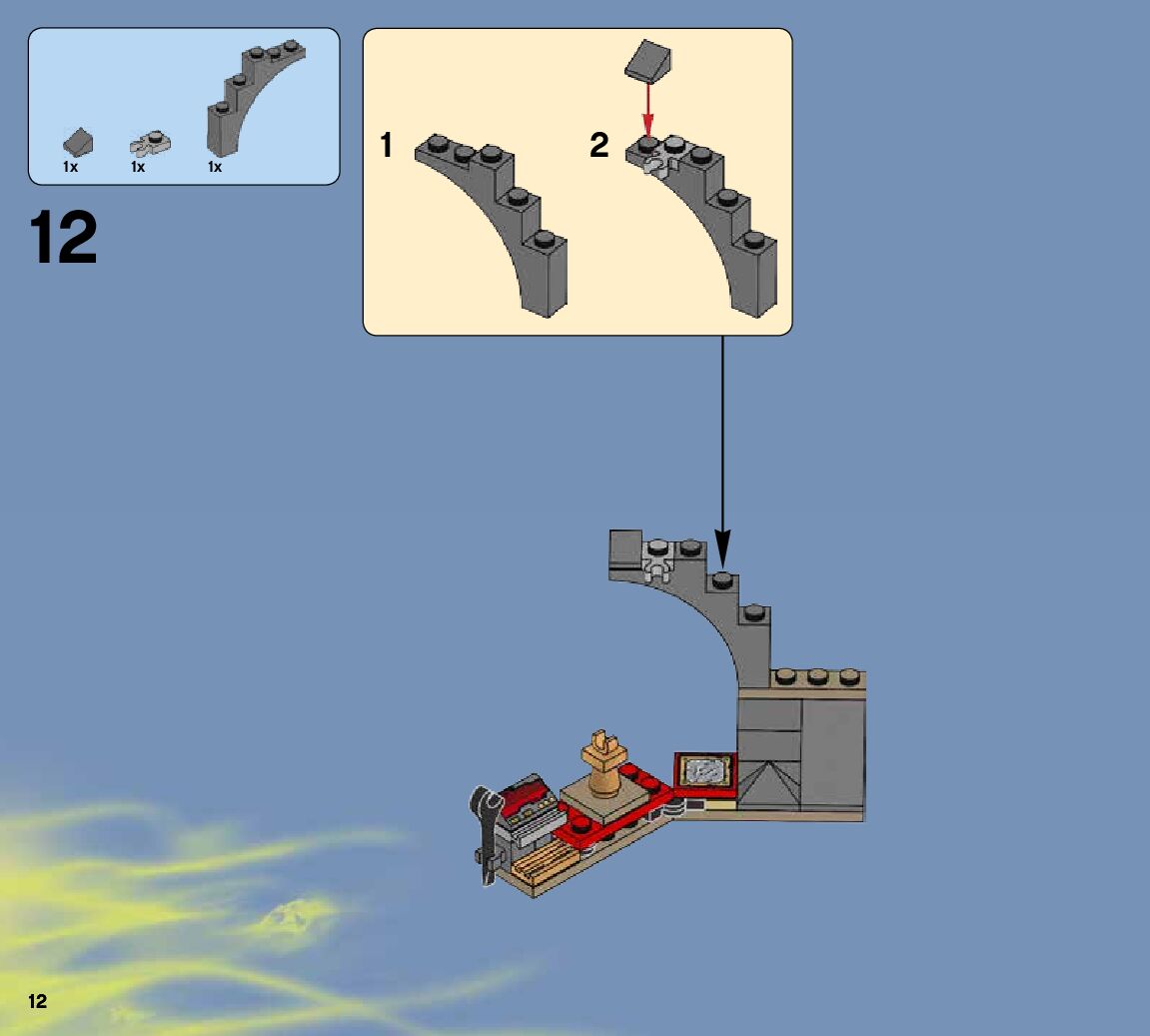 1x 1x 1x

12

1

2

12