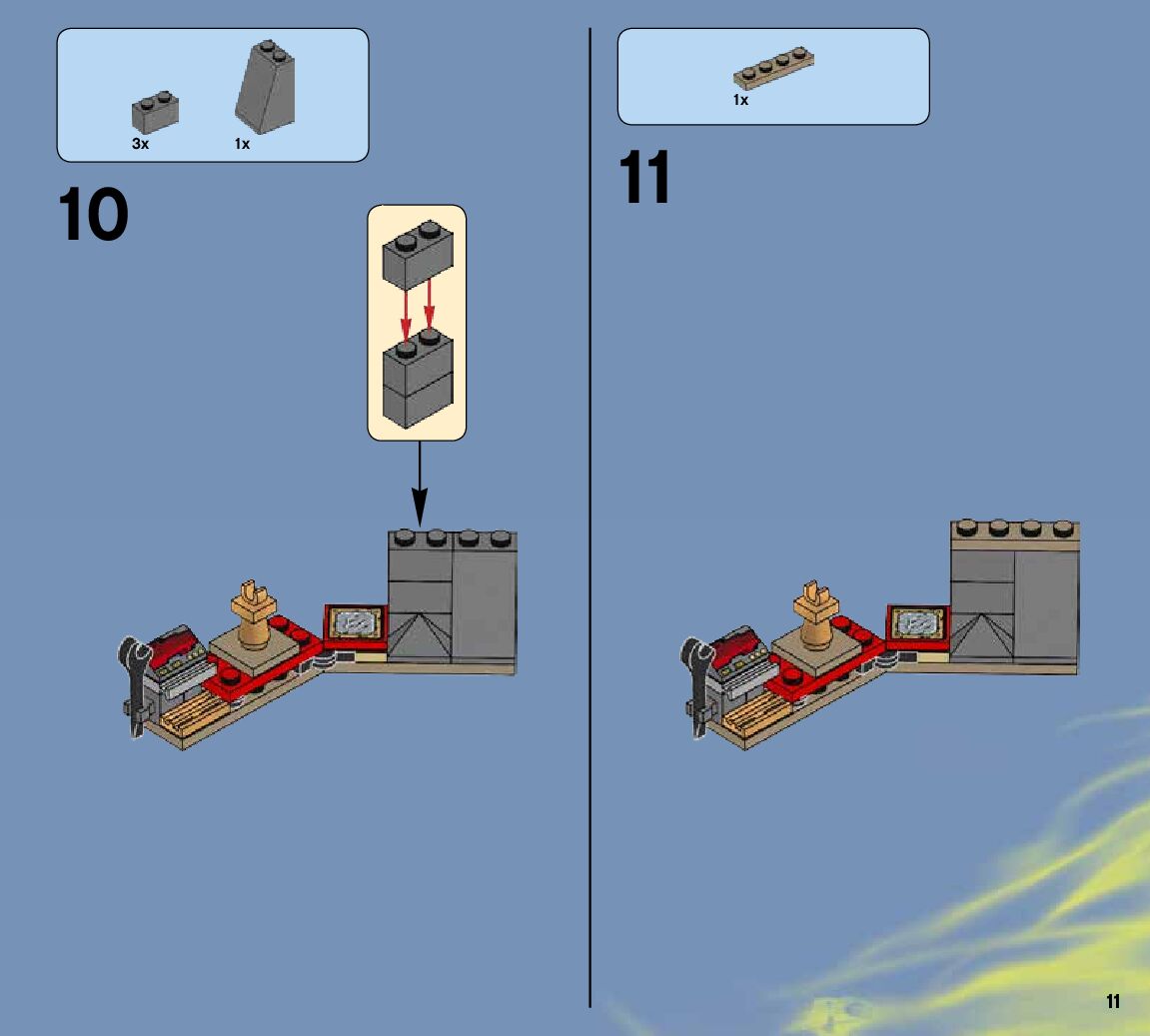 3x 1x

10

1x

11

11