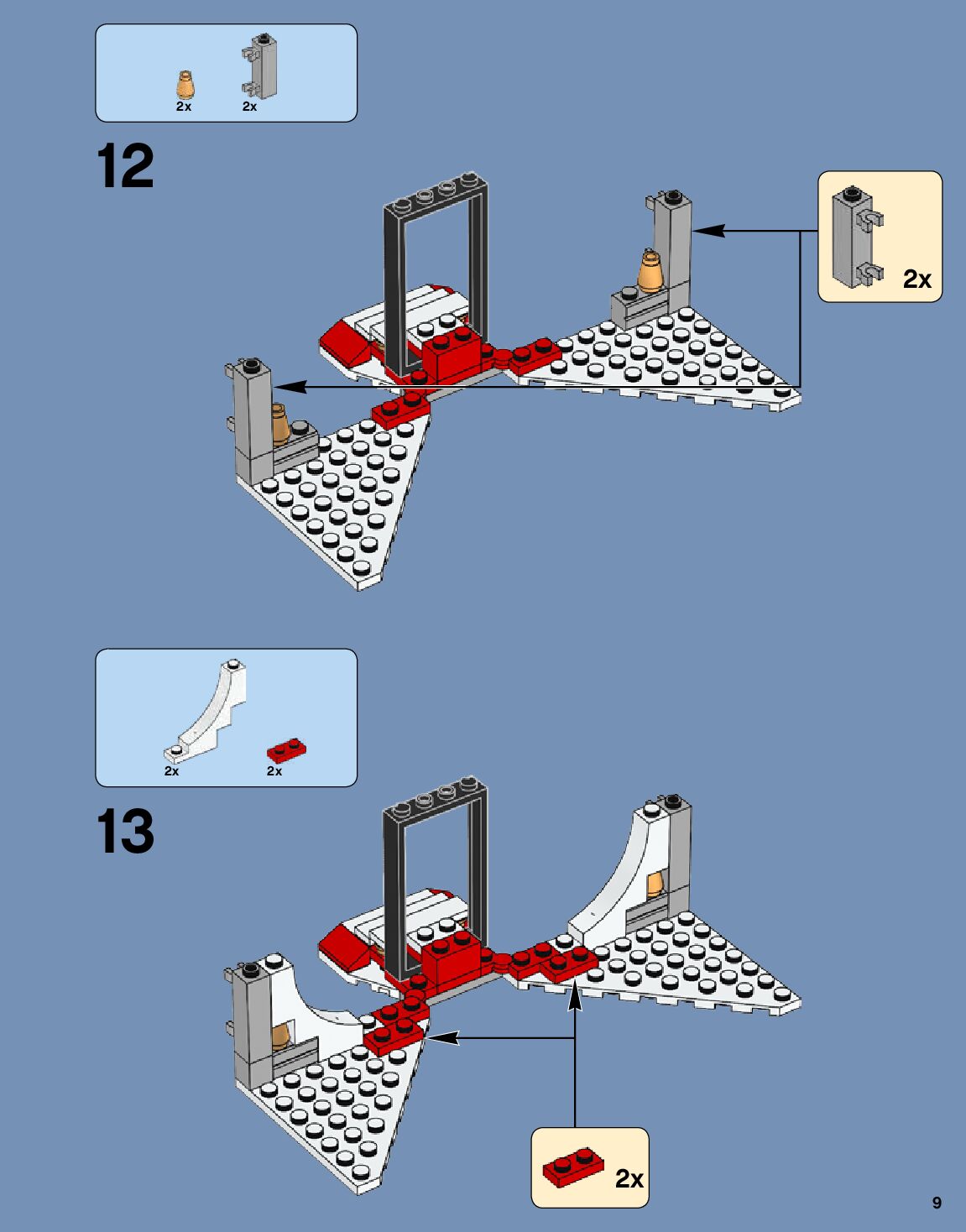 2x 2x

12

2x

2x 2x

13

2x

9