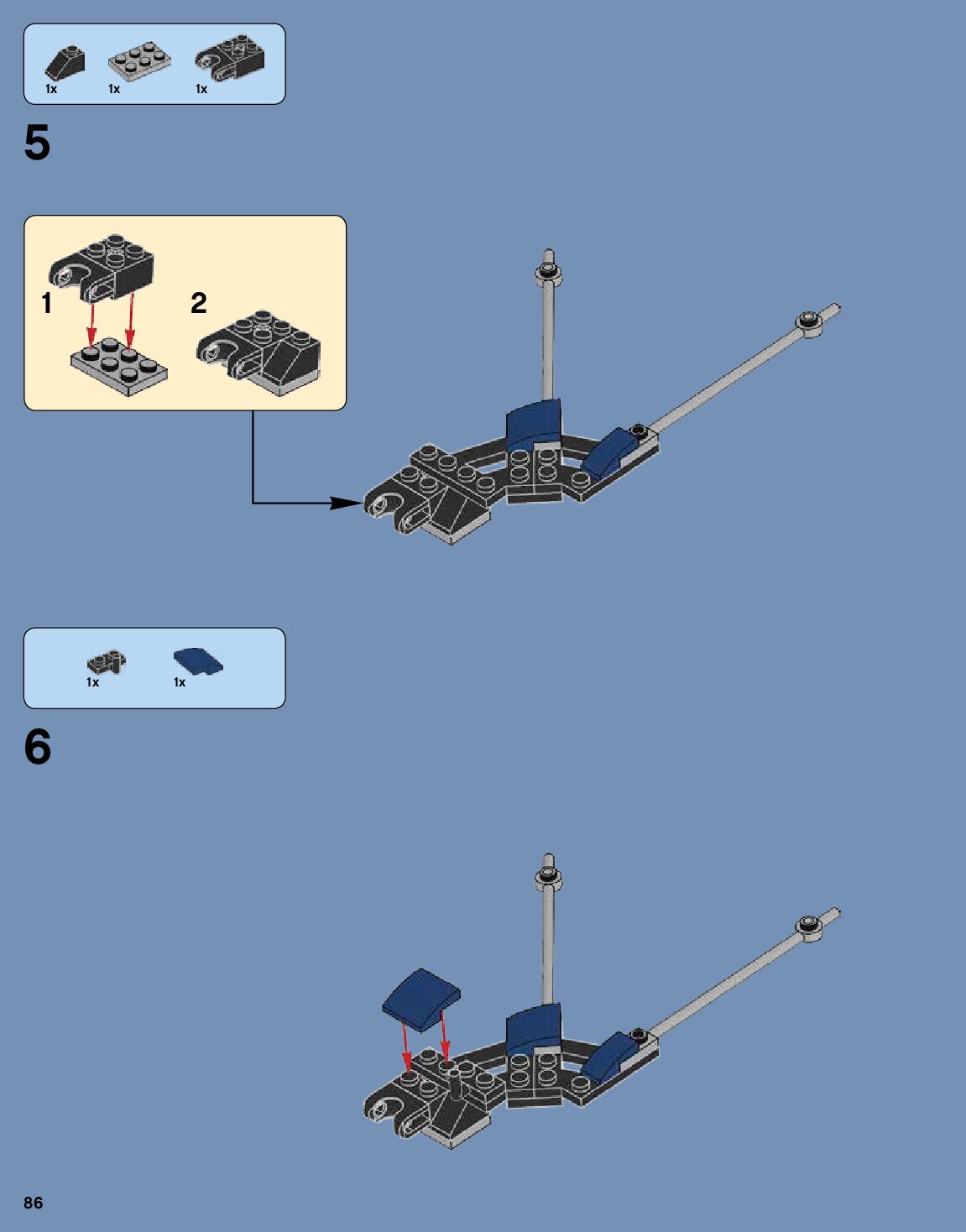 1x 1x 1x

5

1

2

1x 1x

6

86