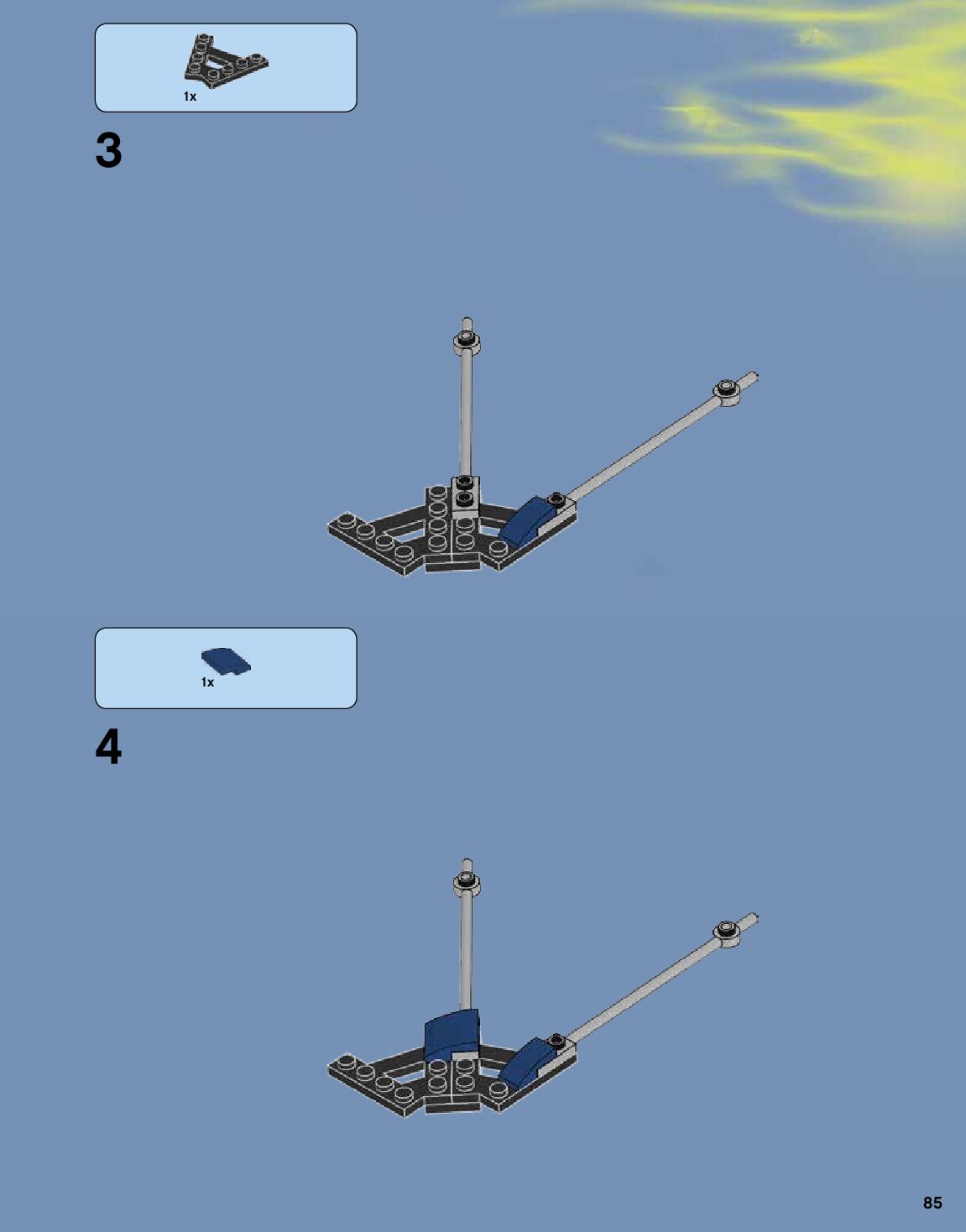 1x

3

1x

4

85