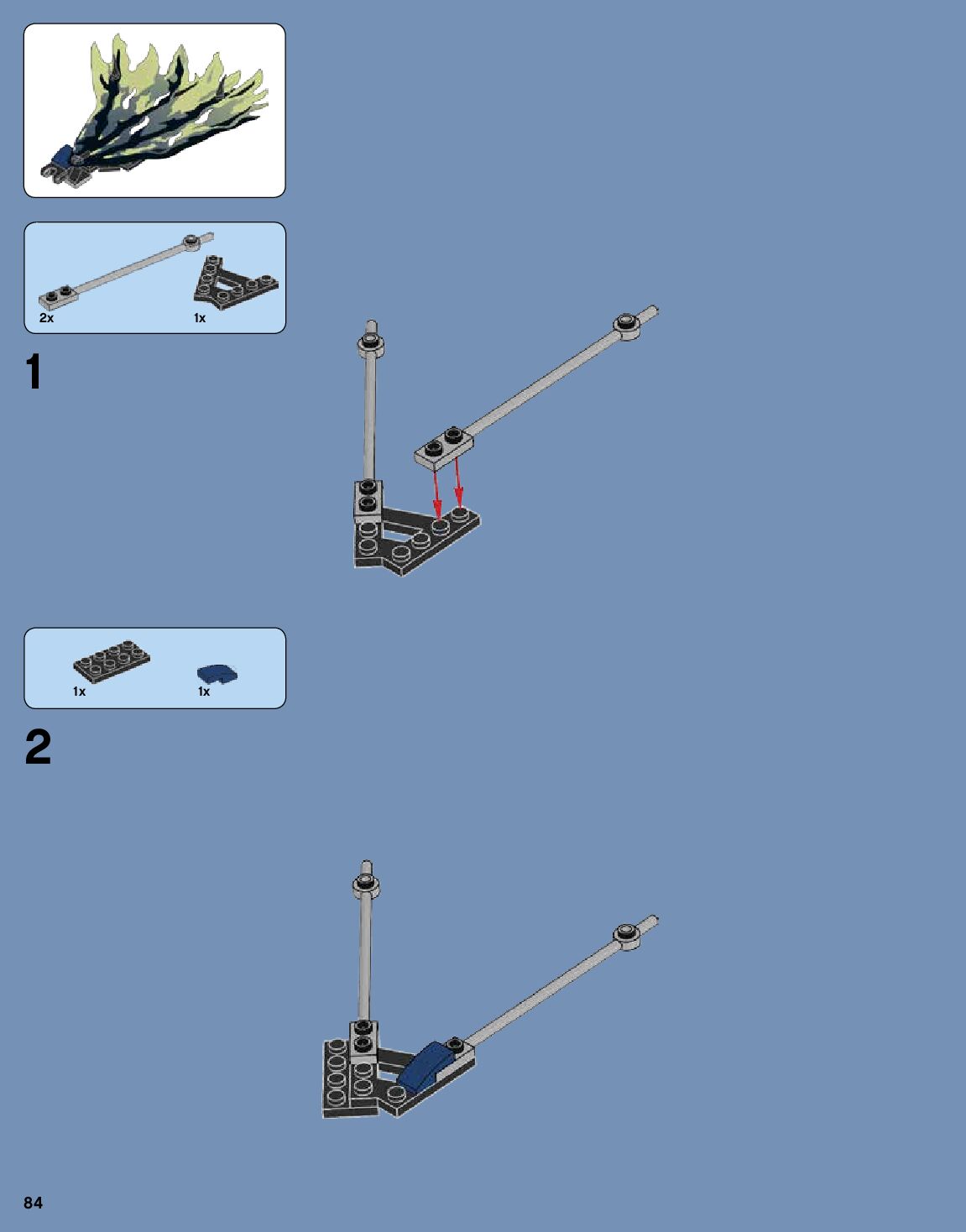 2x
1x

1

1x
1x

2

84