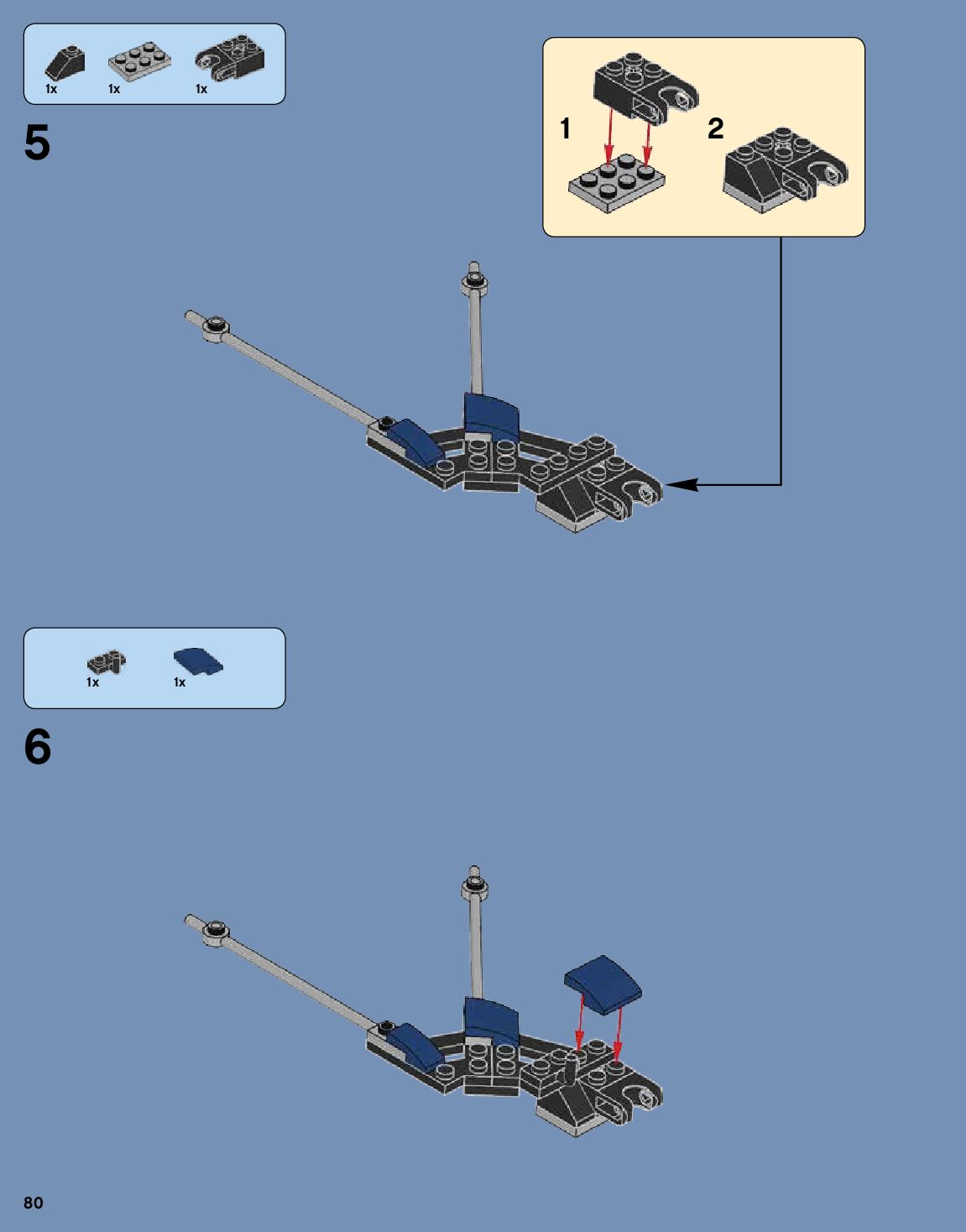 1x 1x 1x

5

1

2

1x 1x

6

80