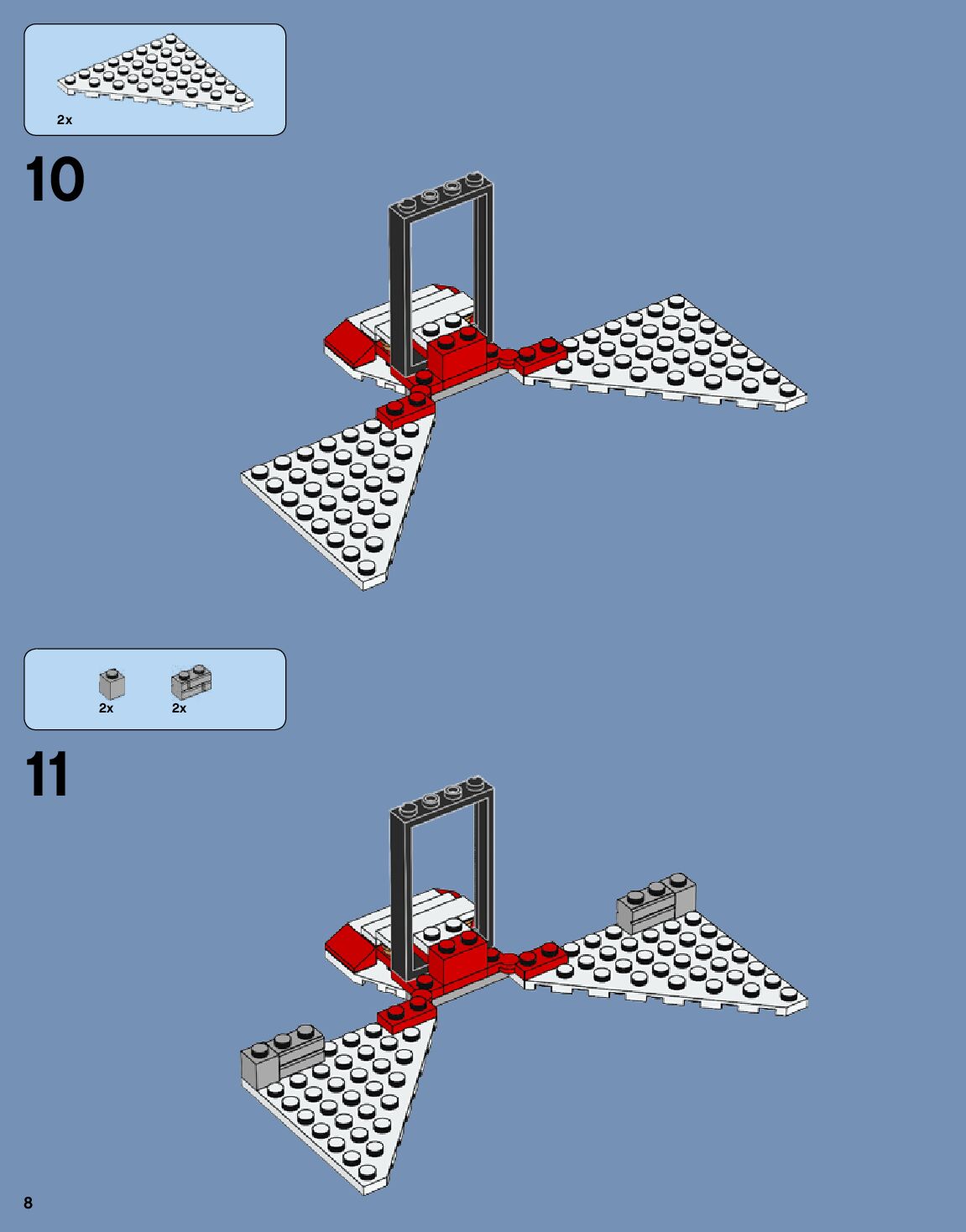 2x

10

2x 2x

11

8