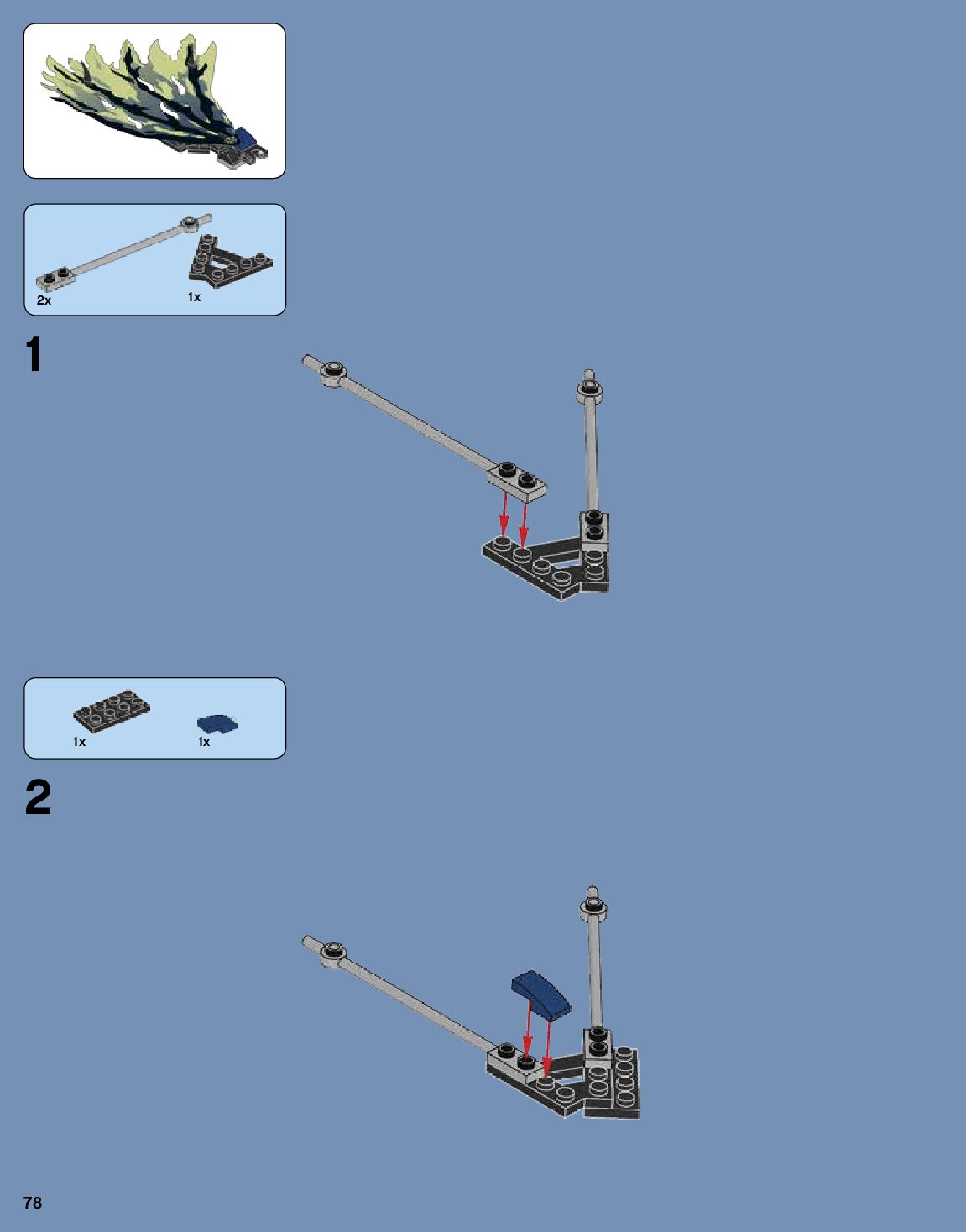 2x
1x

1

1x
1x

2

78