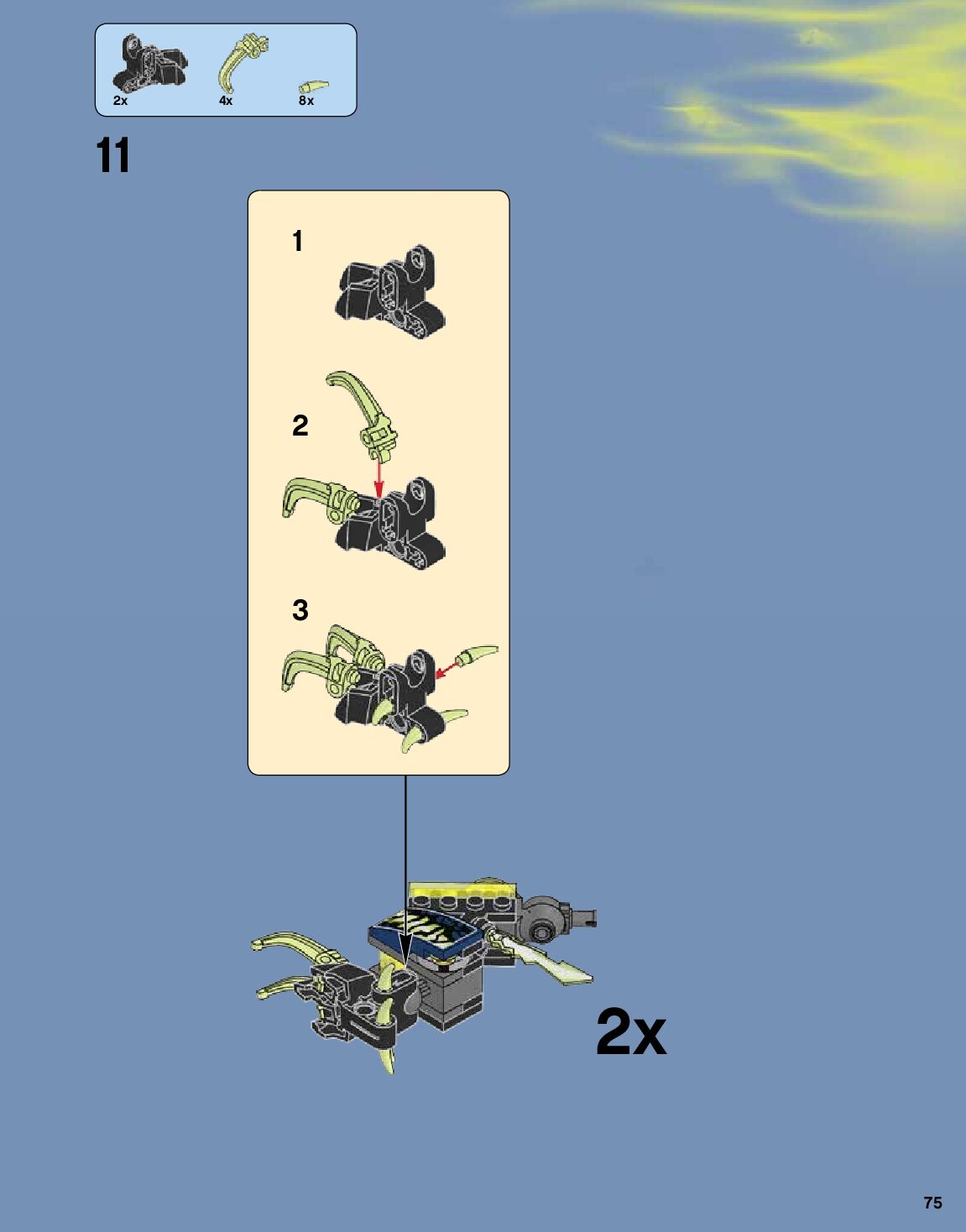 2x
4x
8x

11

1

2

3

2x

75