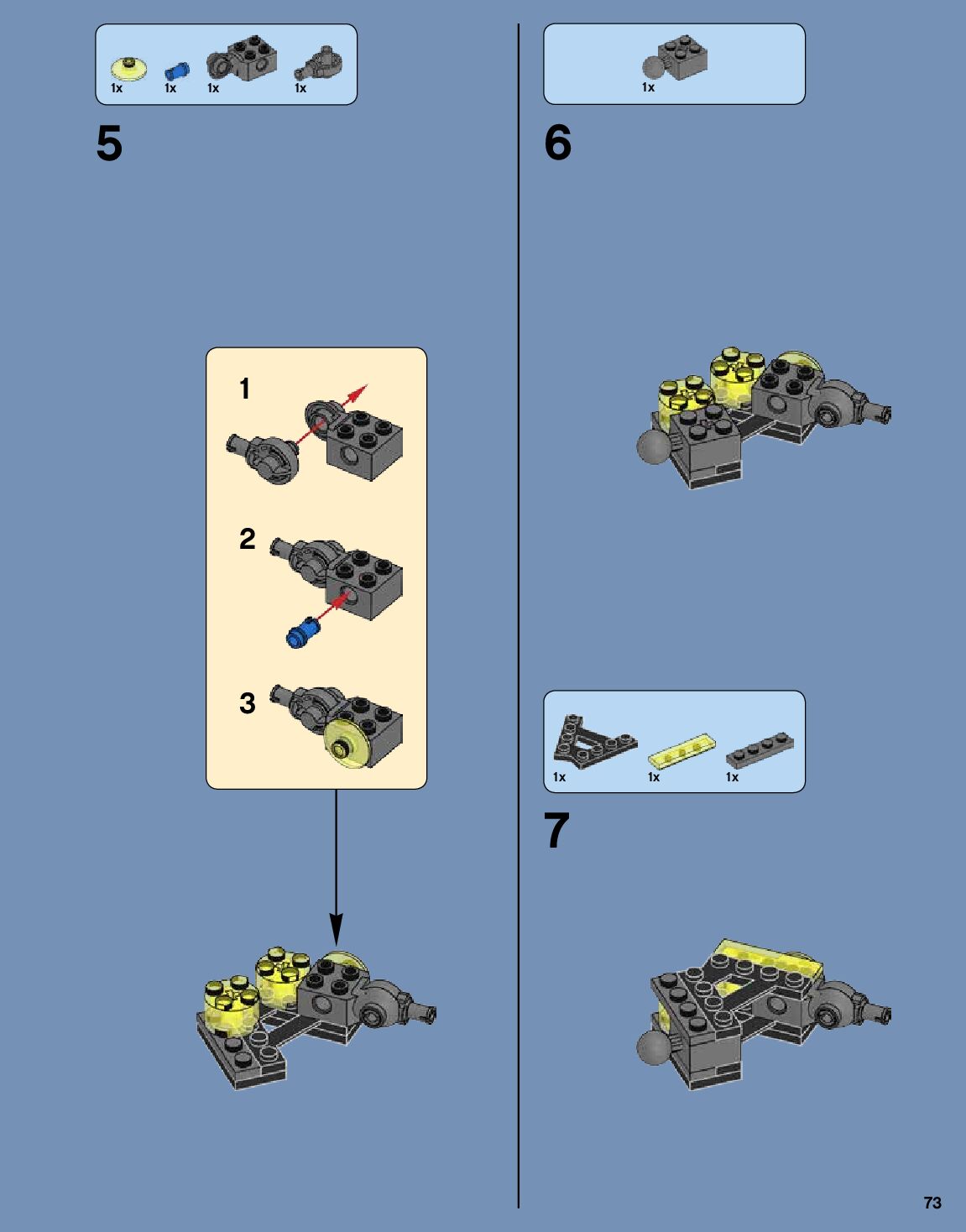 1x 1x 1x 1x

5

1

2

3

1x

6

1x 1x 1x

7

73