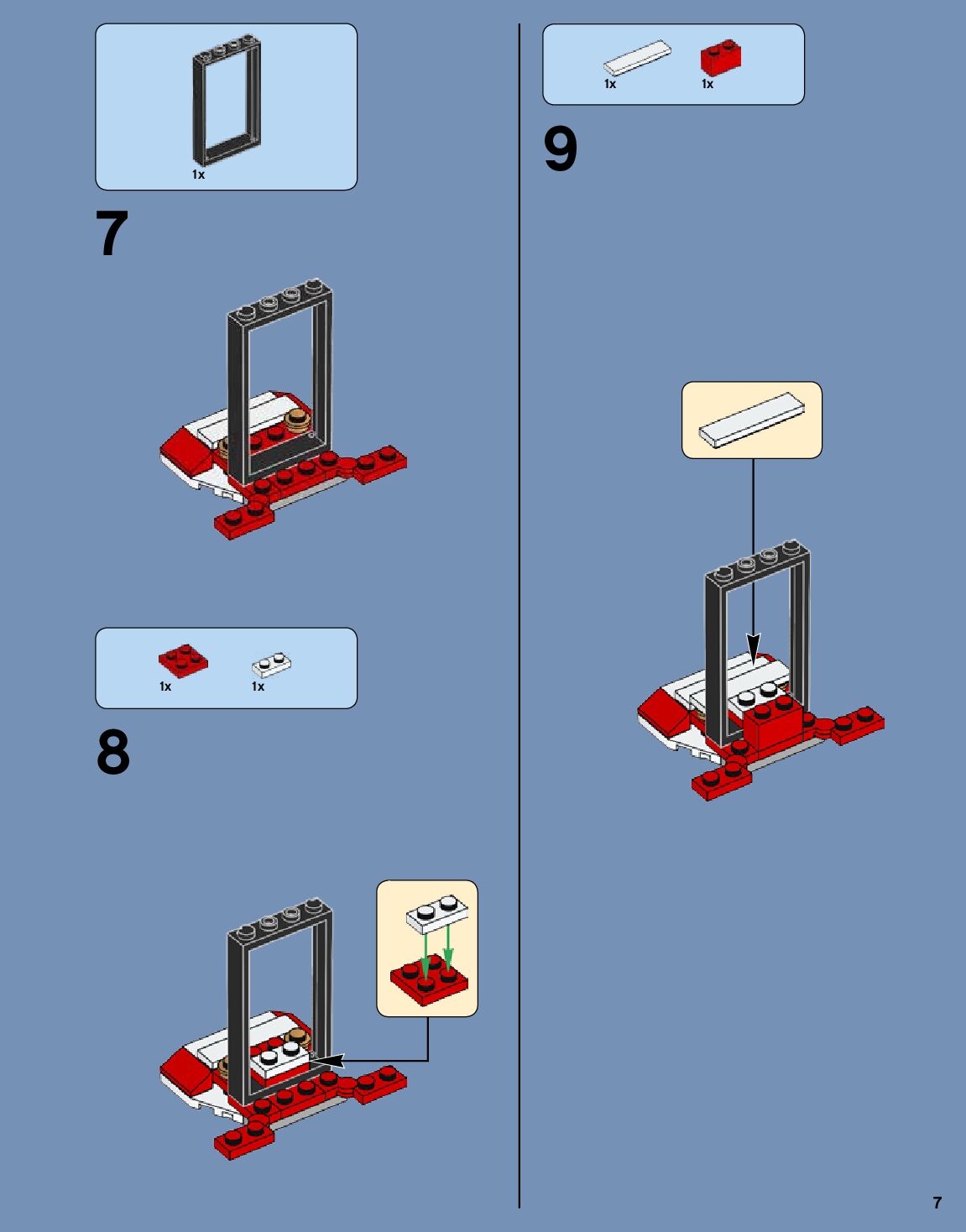 1x

7

1x 1x

8

1x 1x

9

7